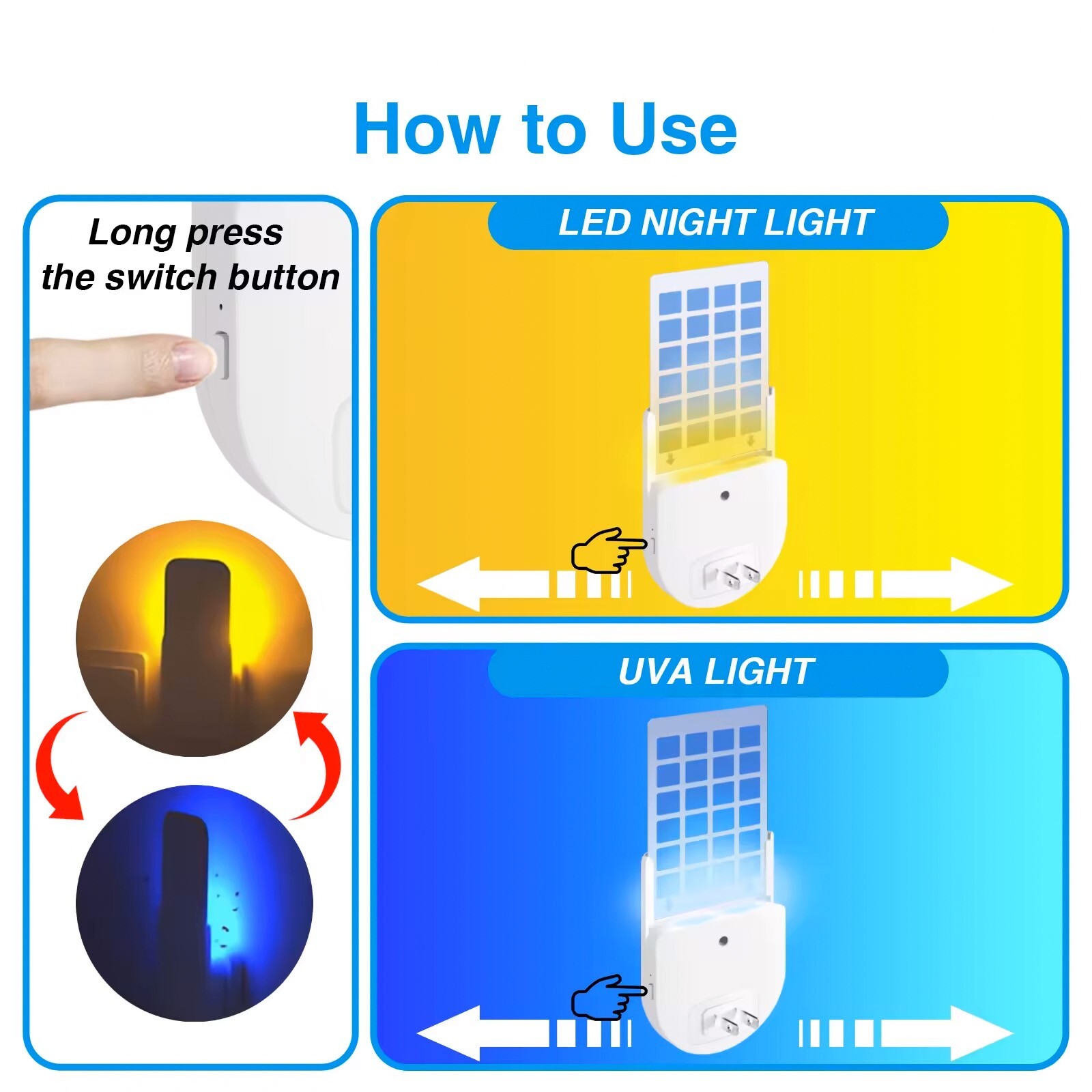 How to Use

Long press the switch button

LED NIGHT LIGHT

UVA LIGHT