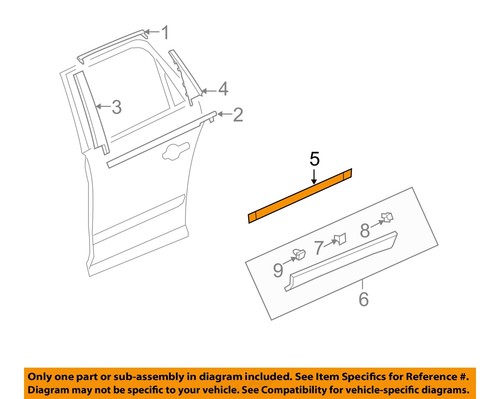 1
4
3
2
5
8
7
9
6

Only one part or sub-assembly in diagram included. See Item Specifics for Reference #.
Diagram may not be specific to your vehicle. See Compatibility for vehicle-specific diagrams.