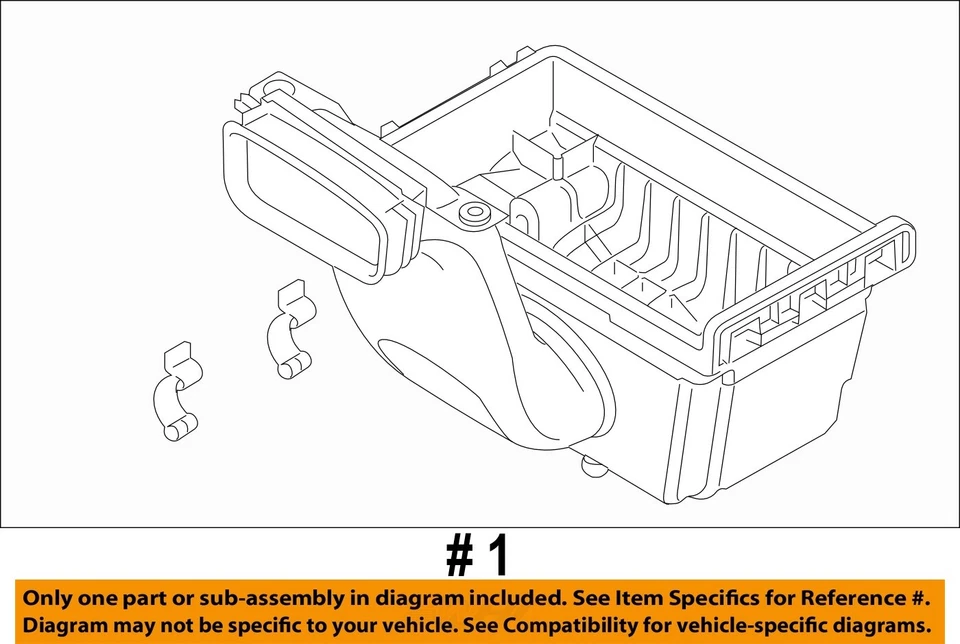 # 1

Only one part or sub-assembly in diagram included. See Item Specifics for Reference #.
Diagram may not be specific to your vehicle. See Compatibility for vehicle-specific diagrams.