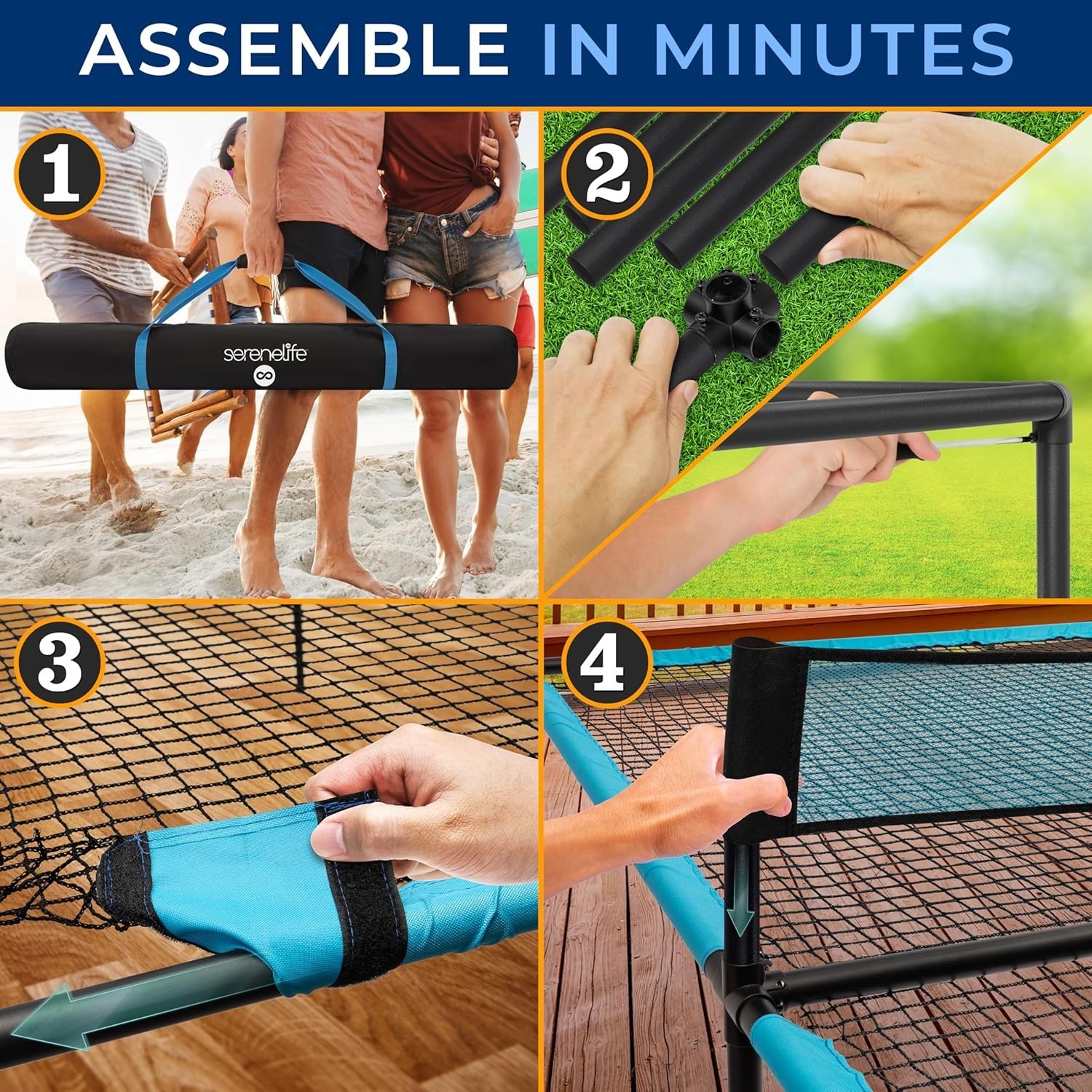 ASSEMBLE IN MINUTES

1

serenelife

2

3

4