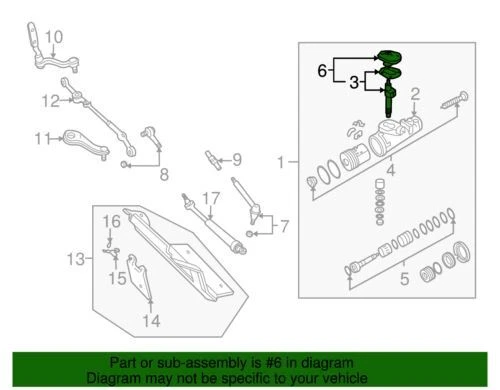 10

12

11

8

9

17

7

16

13

15

14

6

3

2

1

4

5

Part or sub-assembly is #6 in diagram
Diagram may not be specific to your vehicle