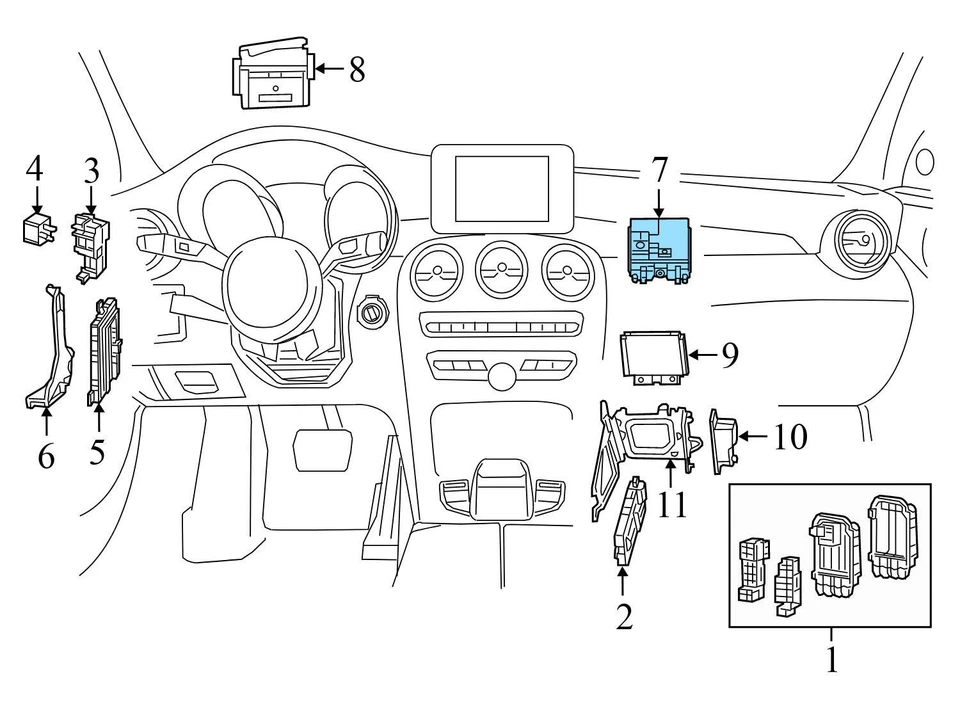 8
4
3
7
9
6
5
10
11
2
1