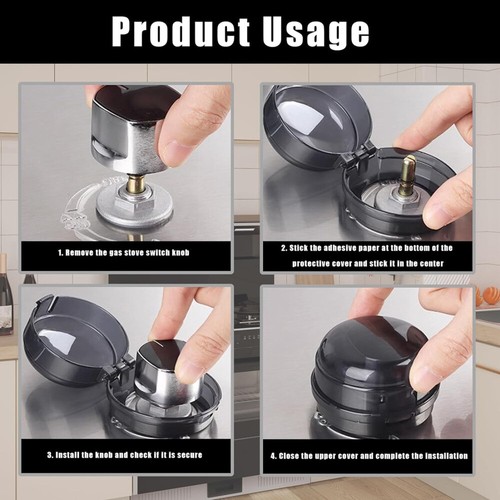 Product Usage

1. Remove the gas stove switch knob

2. Stick the adhesive paper at the bottom of the protective cover and stick it in the center

3. Install the knob and check if it is secure

4. Close the upper cover and complete the installation