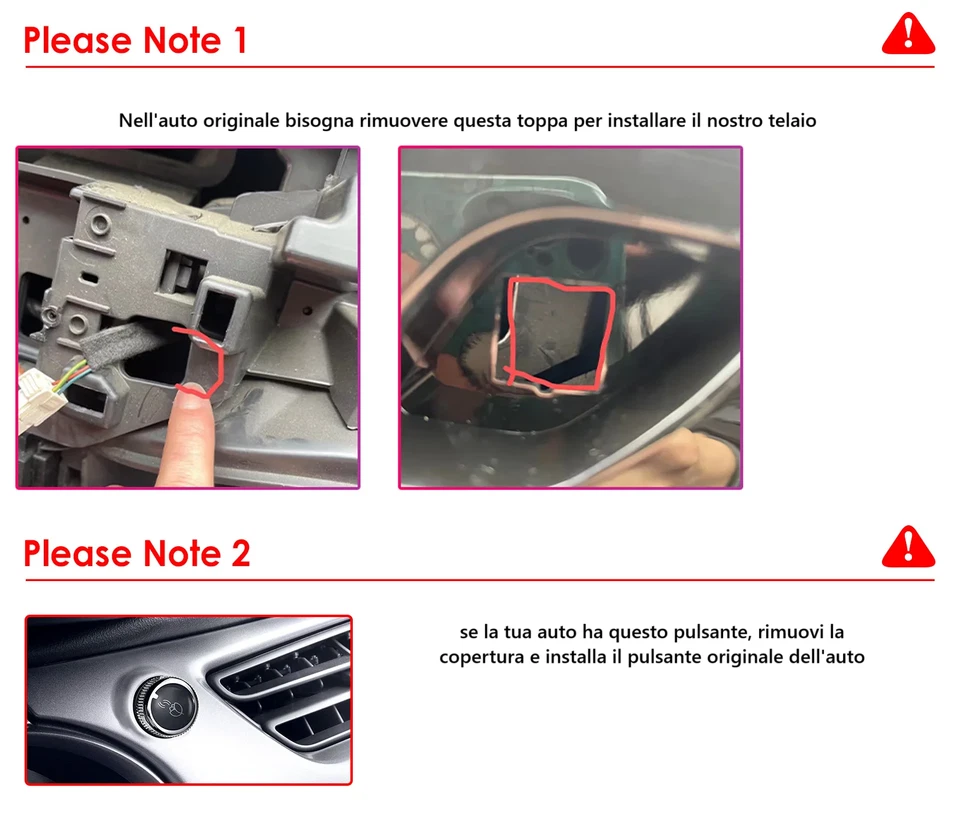 Please Note 1

Nell'auto originale bisogna rimuovere questa toppa per installare il nostro telaio

Please Note 2

se la tua auto ha questo pulsante, rimuovi la copertura e installa il pulsante originale dell'auto