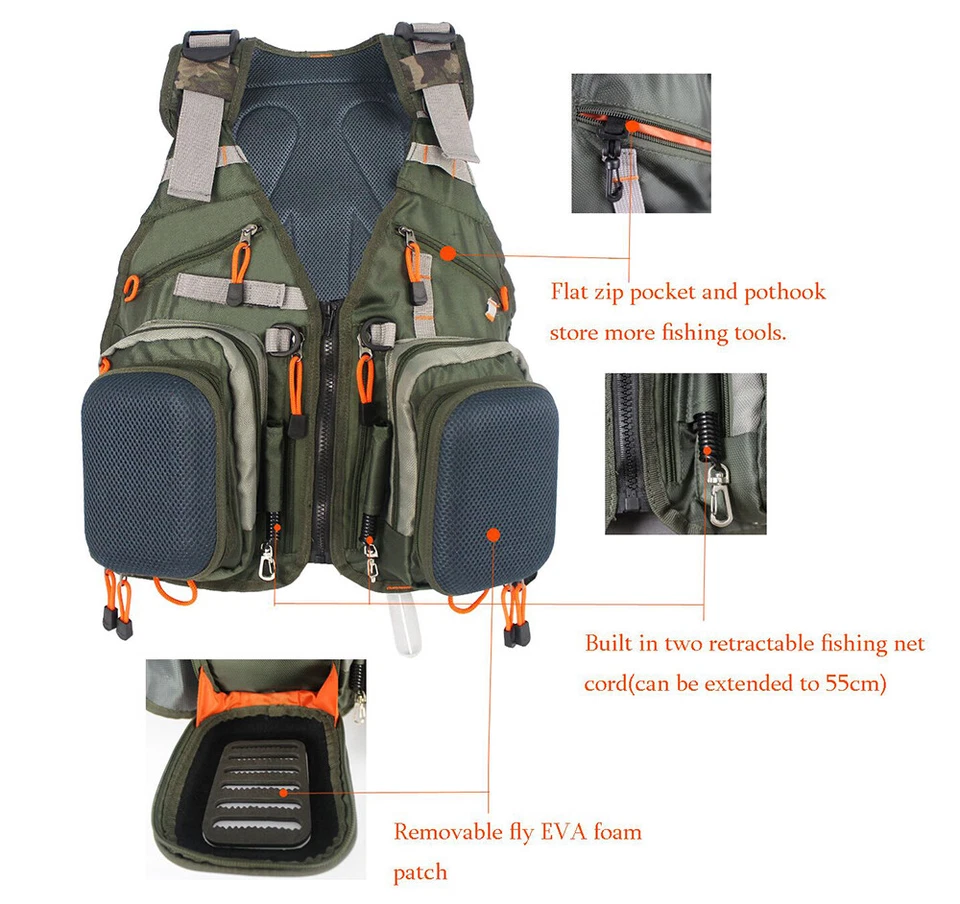 Flat zip pocket and pothook store more fishing tools.

Built in two retractable fishing net cord(can be extended to 55cm)

Removable fly EVA foam patch