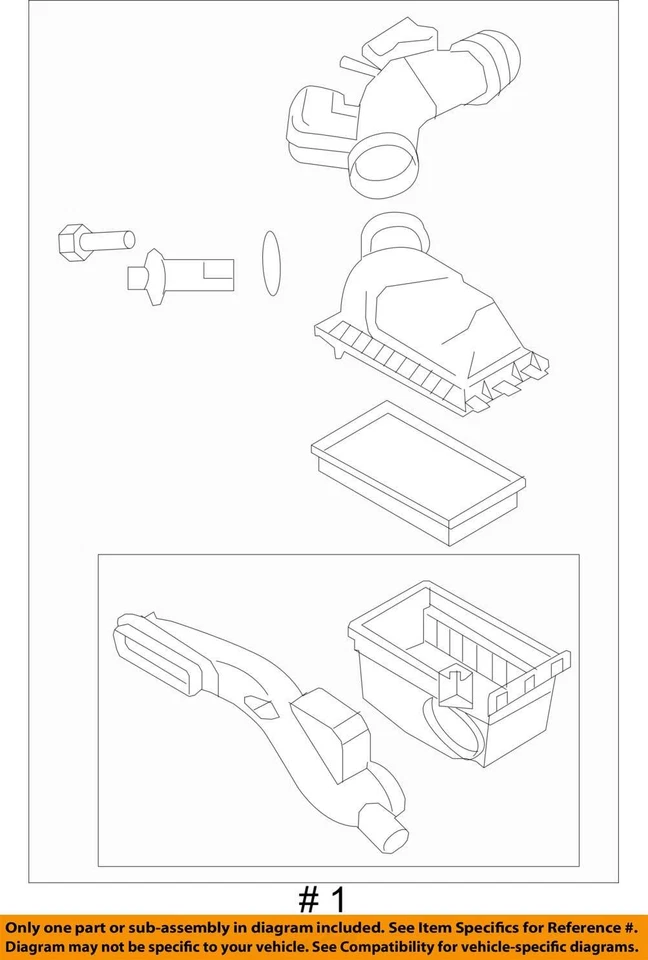 # 1

Only one part or sub-assembly in diagram included. See Item Specifics for Reference #. Diagram may not be specific to your vehicle. See Compatibility for vehicle-specific diagrams.