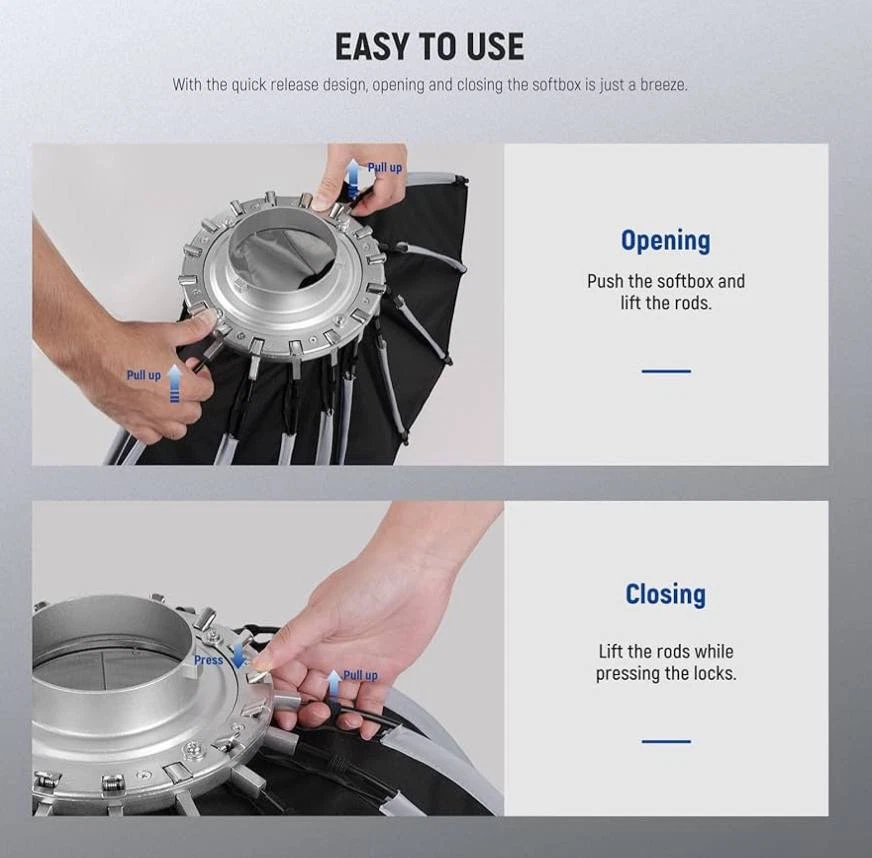 EASY TO USE

With the quick release design, opening and closing the softbox is just a breeze.

Pull up

Pull up

Opening

Push the softbox and lift the rods.

Press

Pull up

Closing

Lift the rods while pressing the locks.