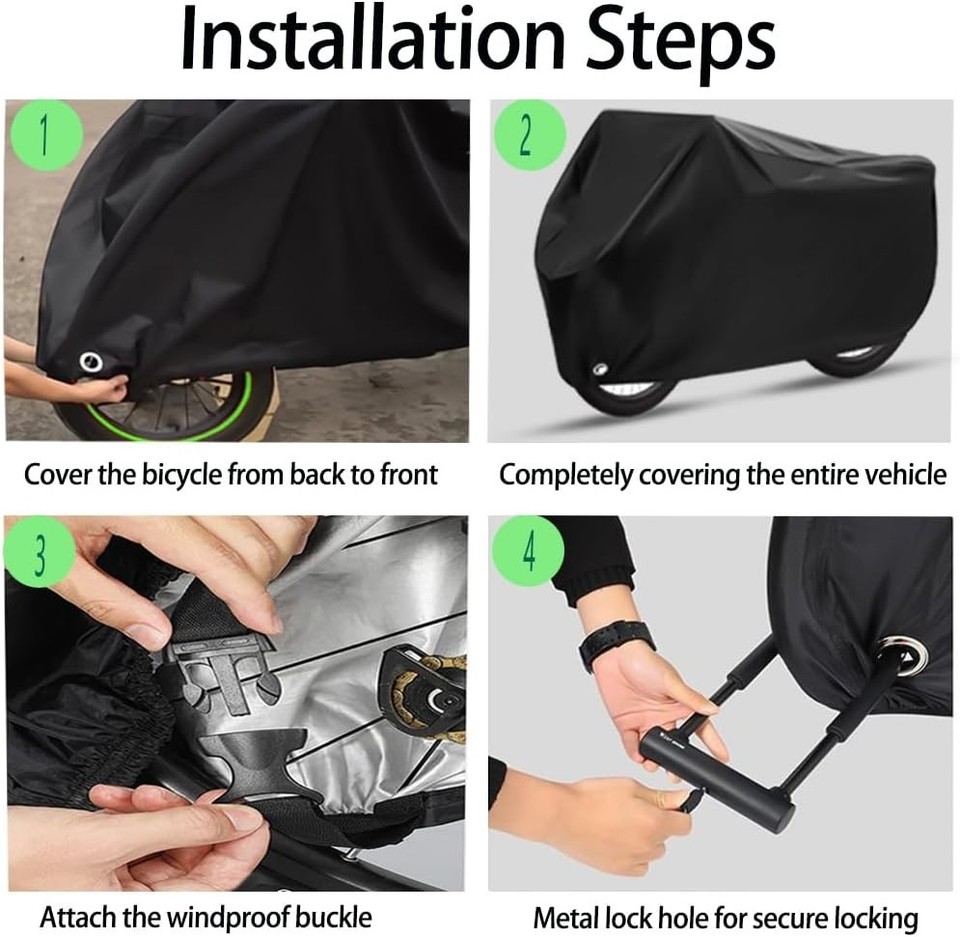 Installation Steps

1

Cover the bicycle from back to front

2

Completely covering the entire vehicle

3

Attach the windproof buckle

4

Metal lock hole for secure locking