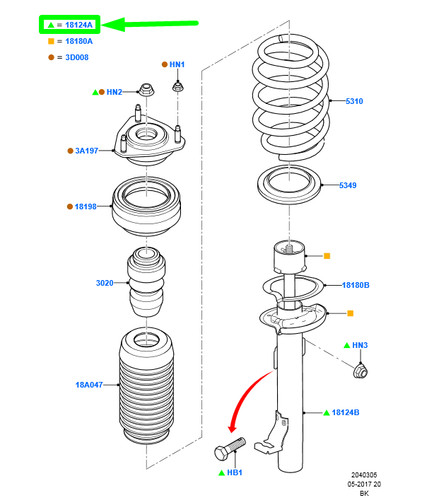 ▲ = 18124A

■ = 18180A

● = 3D008

● HN1

▲● HN2

● 3A197

● 18198

3020

18A047

5310

5349

■

18180B

■

▲ HN3

▲ 18124B

▲ HB1

2040305
05-2017 20
BK