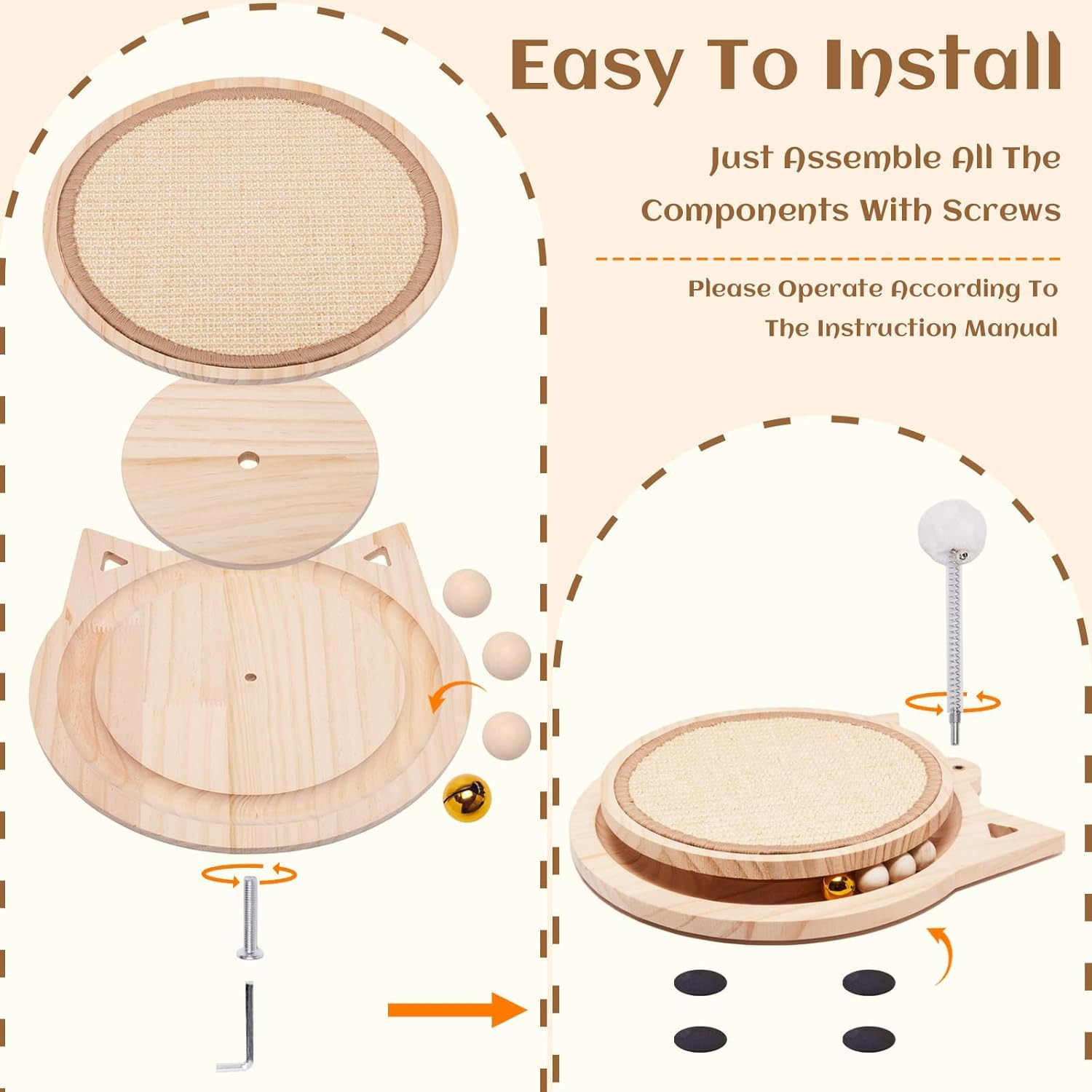 Easy To Install

Just Assemble All The Components With Screws

Please Operate According To The Instruction Manual