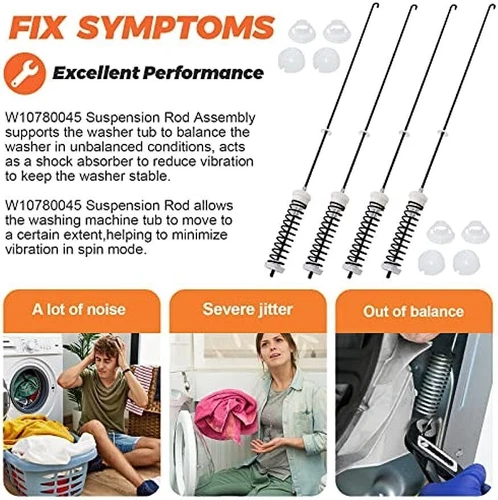 FIX SYMPTOMS

Excellent Performance

W10780045 Suspension Rod Assembly supports the washer tub to balance the washer in unbalanced conditions, acts as a shock absorber to reduce vibration to keep the washer stable.

W10780045 Suspension Rod allows the washing machine tub to move to a certain extent,helping to minimize vibration in spin mode.

A lot of noise

Severe jitter

Out of balance