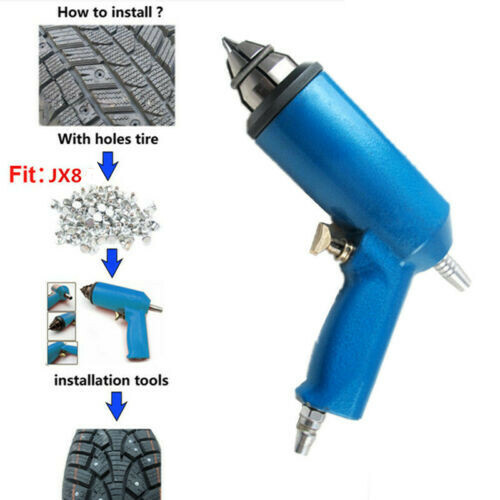 How to install ?

With holes tire

Fit：JX8

installation tools