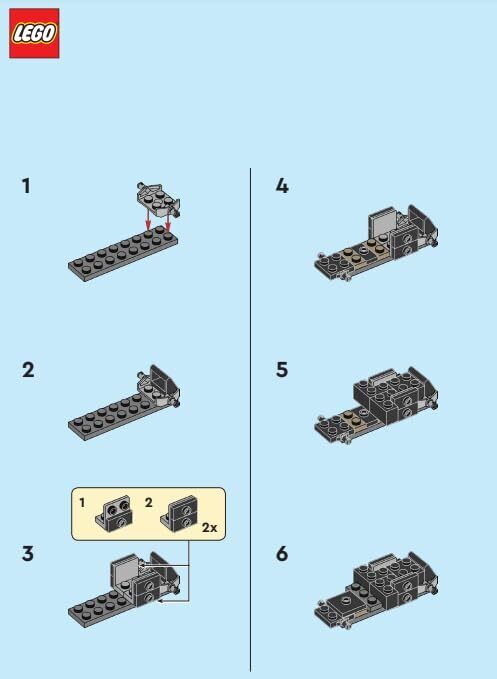 LEGO

1

2

1 2 2x

3

4

5

6