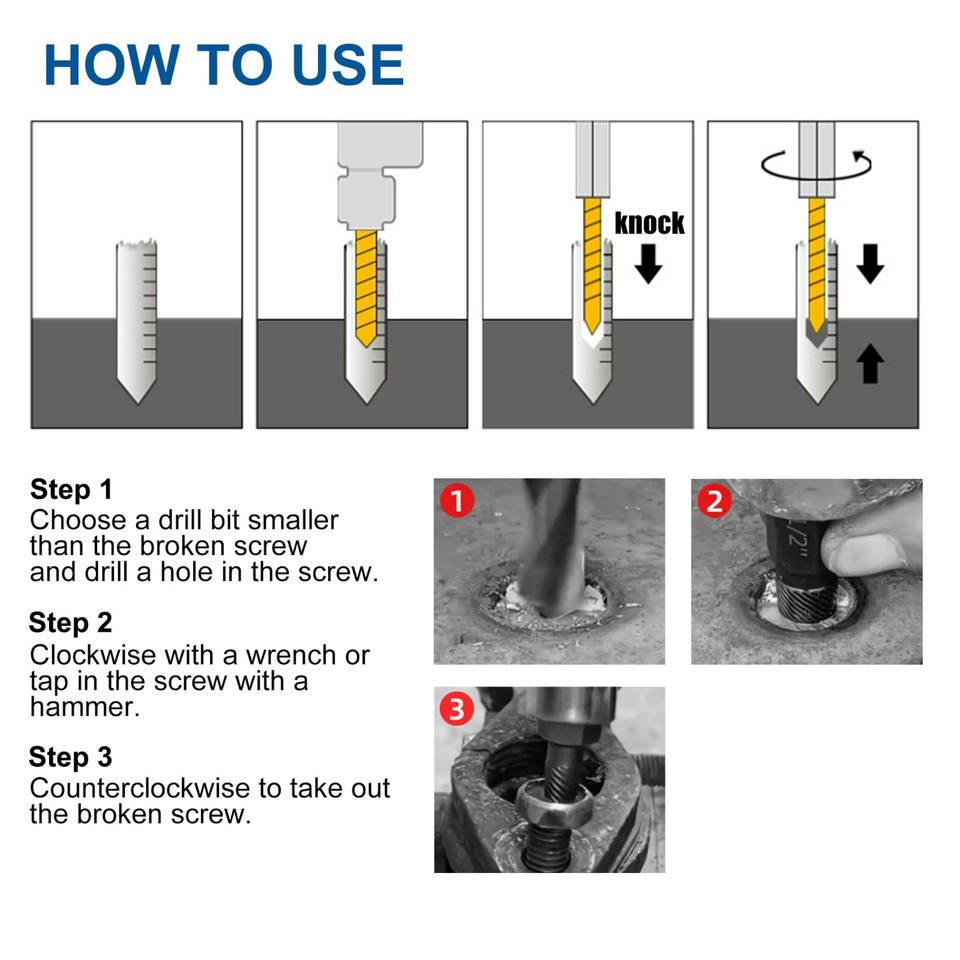 HOW TO USE

knock

Step 1
Choose a drill bit smaller than the broken screw and drill a hole in the screw.

Step 2
Clockwise with a wrench or tap in the screw with a hammer.

Step 3
Counterclockwise to take out the broken screw.

1

2

1/2"

3