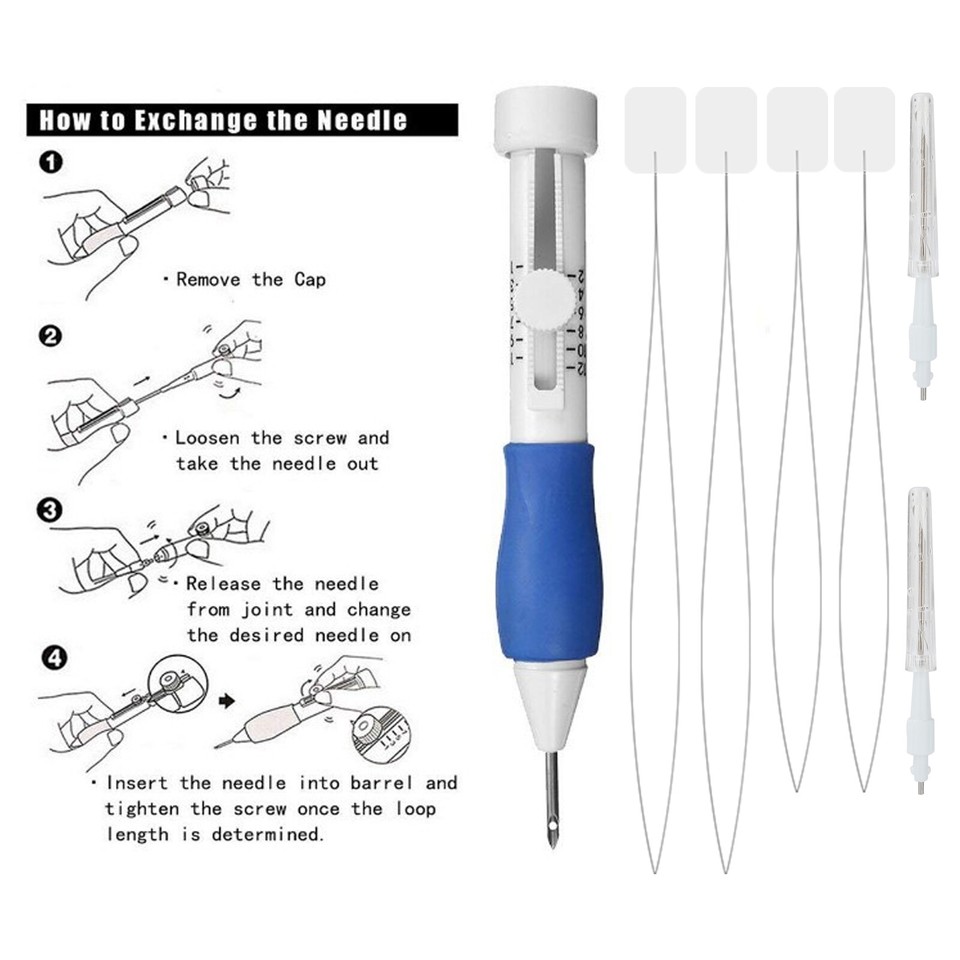 How to Exchange the Needle

1

· Remove the Cap

2

· Loosen the screw and take the needle out

3

· Release the needle from joint and change the desired needle on

4

· Insert the needle into barrel and tighten the screw once the loop length is determined.

2
4
6
8
10
12