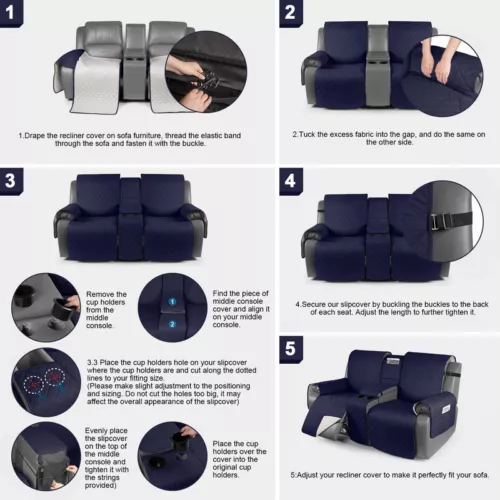 1

1.Drape the recliner cover on sofa furniture, thread the elastic band through the sofa and fasten it with the buckle.

2

2.Tuck the excess fabric into the gap, and do the same on the other side.

3

Remove the cup holders from the middle console.

1

2

Find the piece of middle console cover and align it on your middle console.

3.3 Place the cup holders hole on your slipcover where the cup holders are and cut along the dotted lines to your fitting size. (Please make slight adjustment to the positioning and sizing. Do not cut the holes too big, it may affect the overall appearance of the slipcover)

Evenly place the slipcover on the top of the middle console and tighten it with the strings provided)

Place the cup holders over the cover into the original cup holders.

4

4.Secure our slipcover by buckling the buckles to the back of each seat. Adjust the length to further tighten it.

5

5:Adjust your recliner cover to make it perfectly fit your sofa.