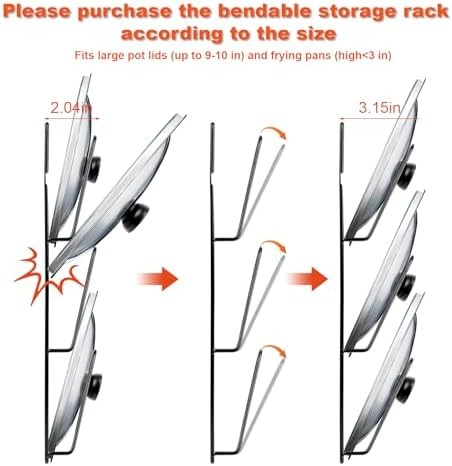 Please purchase the bendable storage rack according to the size

Fits large pot lids (up to 9-10 in) and frying pans (high<3 in)

2.04in

3.15in