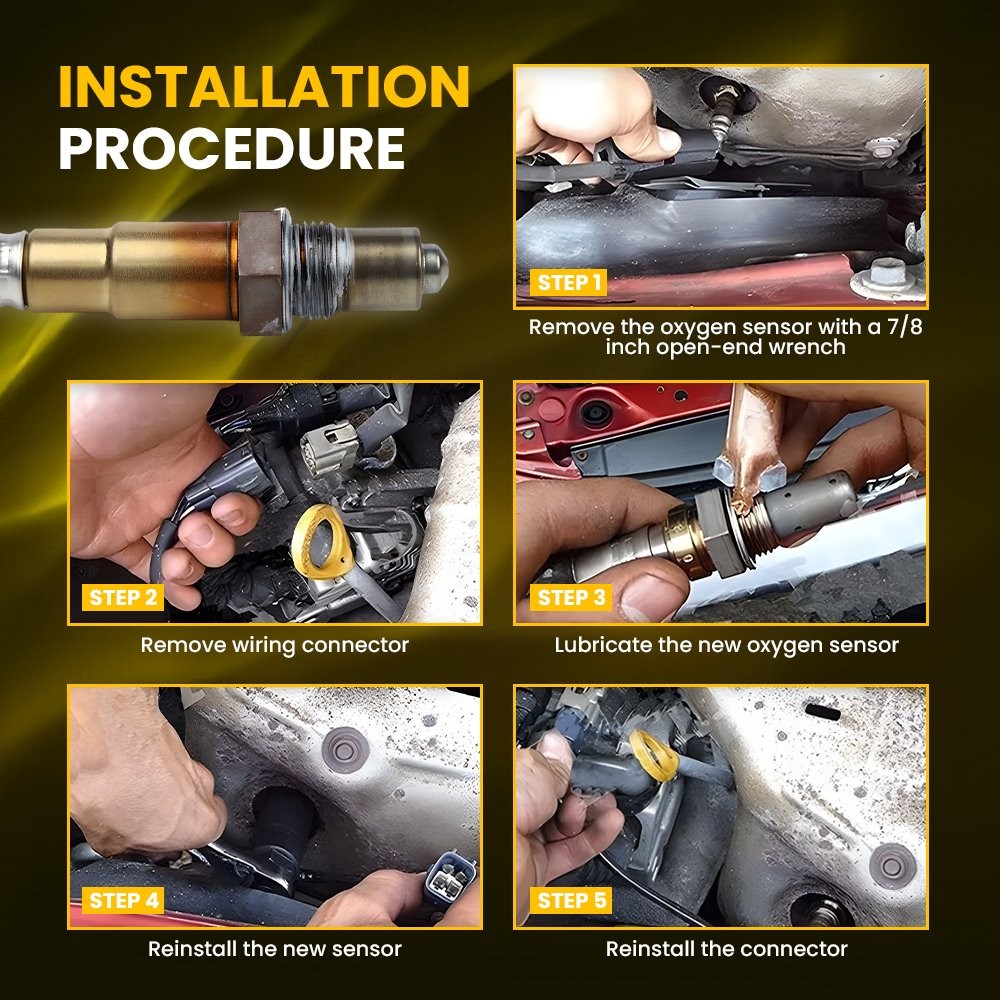 INSTALLATION PROCEDURE

STEP 1
Remove the oxygen sensor with a 7/8 inch open-end wrench

STEP 2
Remove wiring connector

STEP 3
Lubricate the new oxygen sensor

STEP 4
Reinstall the new sensor

STEP 5
Reinstall the connector