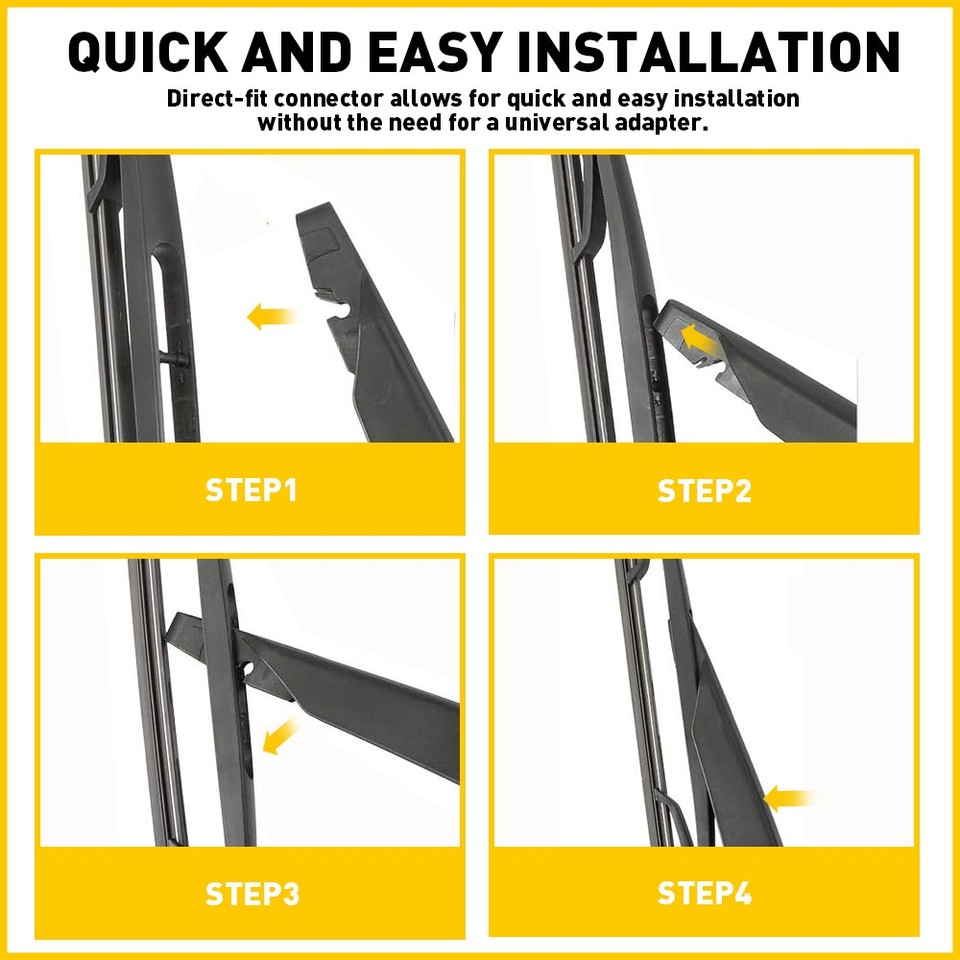 QUICK AND EASY INSTALLATION

Direct-fit connector allows for quick and easy installation without the need for a universal adapter.

STEP1

STEP2

STEP3

STEP4