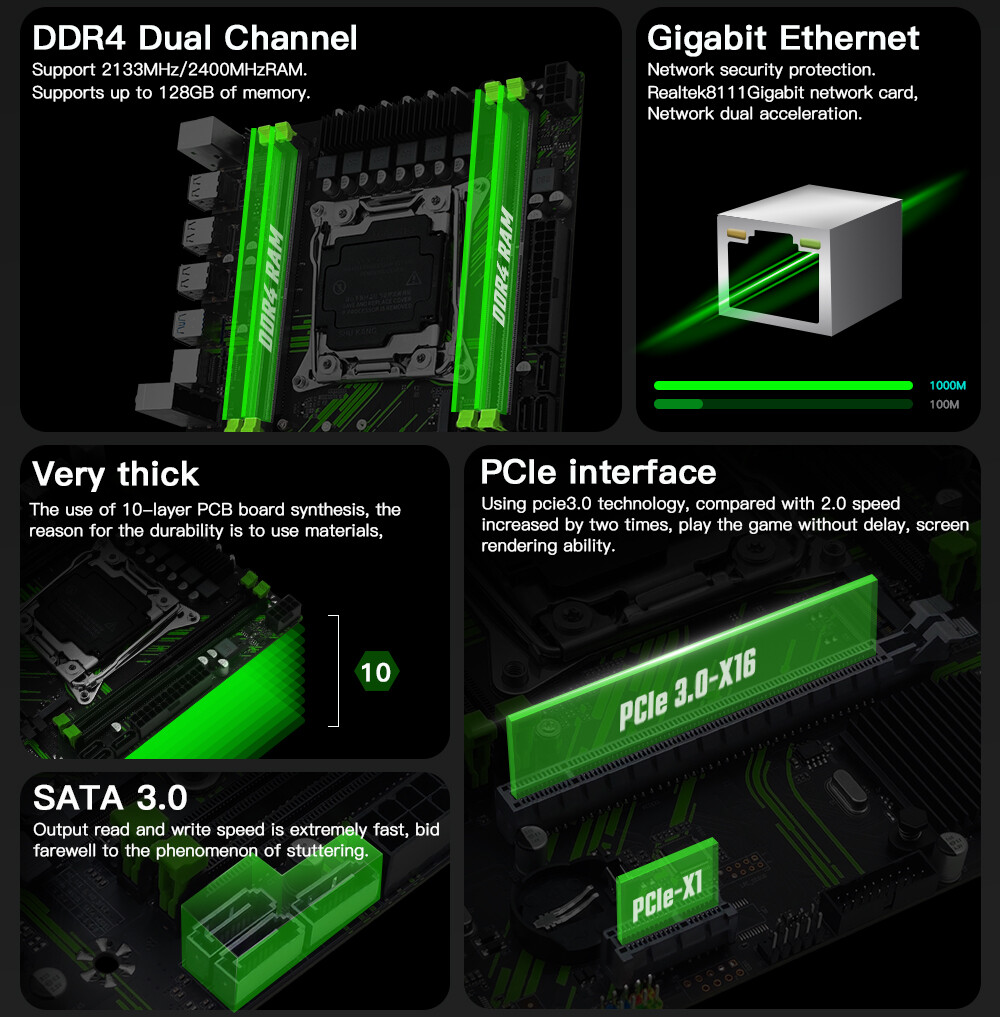 DDR4 Dual Channel
Support 2133MHz/2400MHzRAM.
Supports up to 128GB of memory.

DDR4 RAM
DDR4 RAM

Gigabit Ethernet
Network security protection.
Realtek8111Gigabit network card,
Network dual acceleration.

1000M
100M

Very thick
The use of 10-layer PCB board synthesis, the reason for the durability is to use materials,

10

PCIe interface
Using pcie3.0 technology, compared with 2.0 speed increased by two times, play the game without delay, screen rendering ability.

PCIe 3.0-X16

PCIe-X1

SATA 3.0
Output read and write speed is extremely fast, bid farewell to the phenomenon of stuttering.