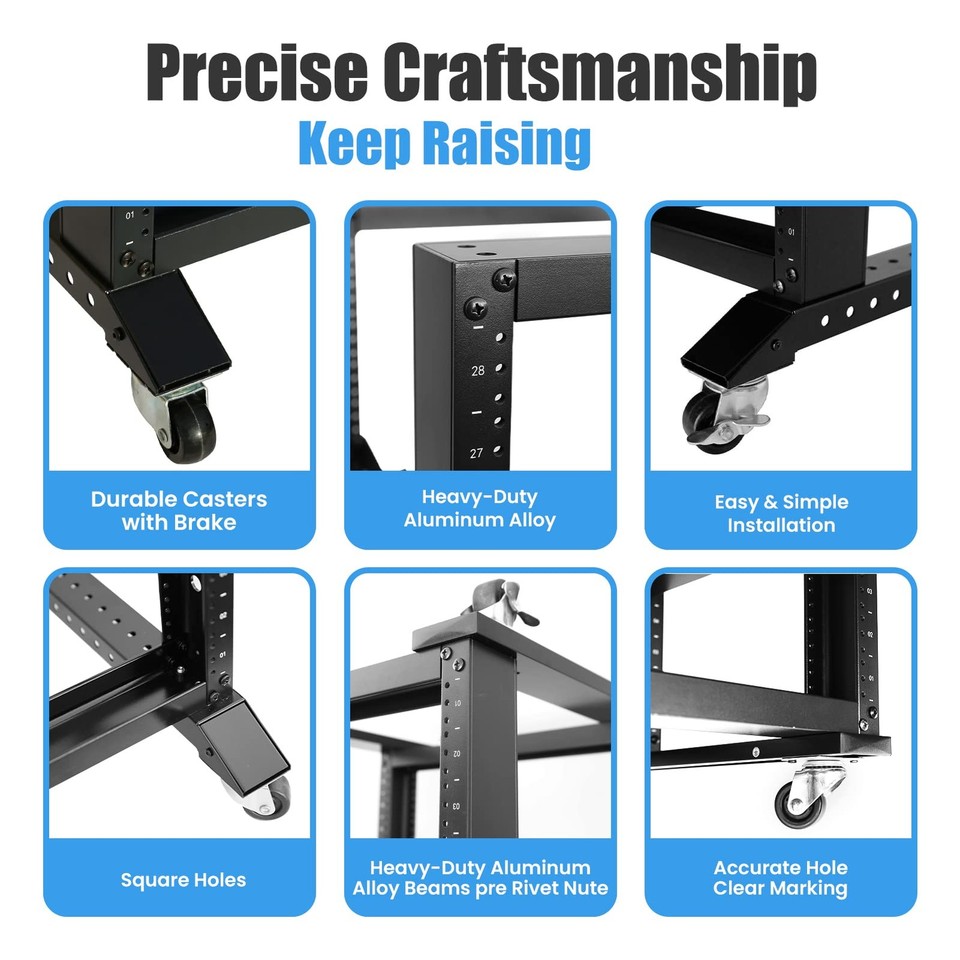 Precise Craftsmanship

Keep Raising

01

Durable Casters with Brake

28

27

Heavy-Duty Aluminum Alloy

01

Easy & Simple Installation

Square Holes

01

02

03

Heavy-Duty Aluminum Alloy Beams pre Rivet Nute

03

02

01

Accurate Hole Clear Marking