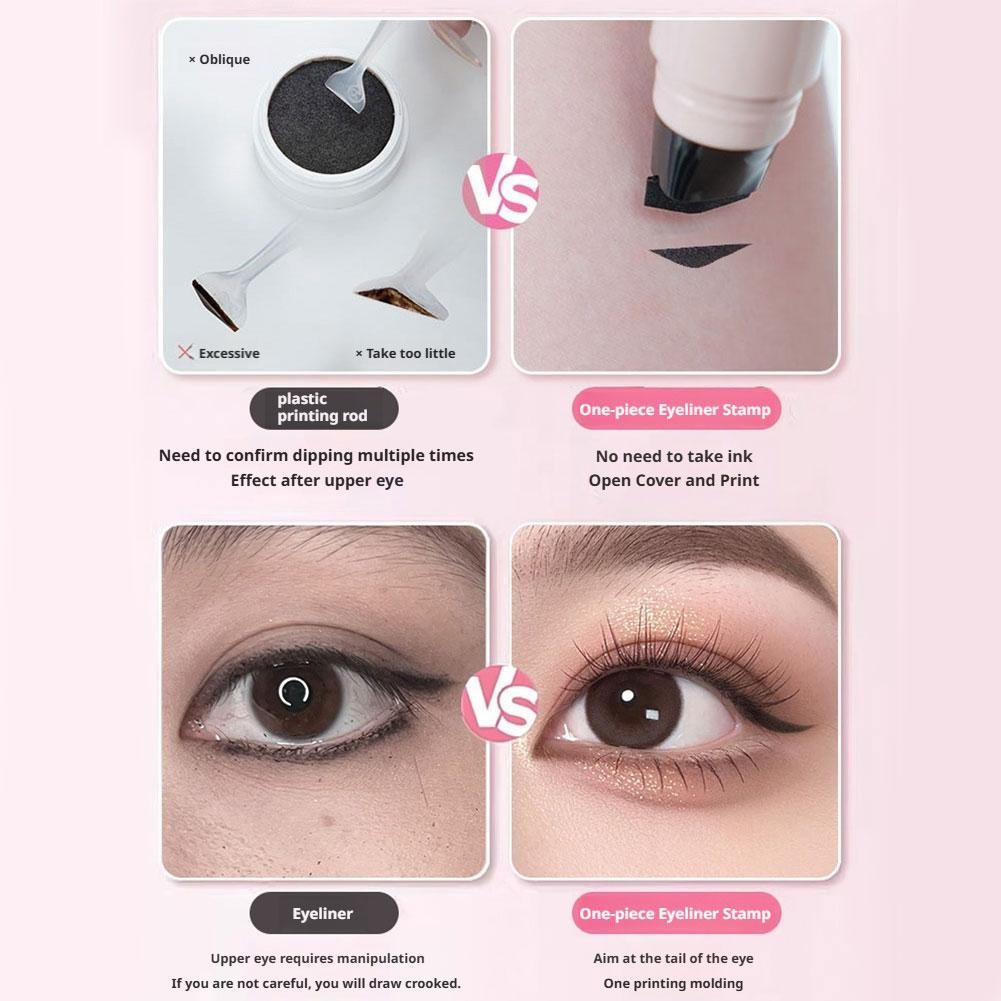 × Oblique

× Excessive

× Take too little

VS

plastic printing rod

Need to confirm dipping multiple times
Effect after upper eye

One-piece Eyeliner Stamp

No need to take ink
Open Cover and Print

VS

Eyeliner

Upper eye requires manipulation
If you are not careful, you will draw crooked.

One-piece Eyeliner Stamp

Aim at the tail of the eye
One printing molding