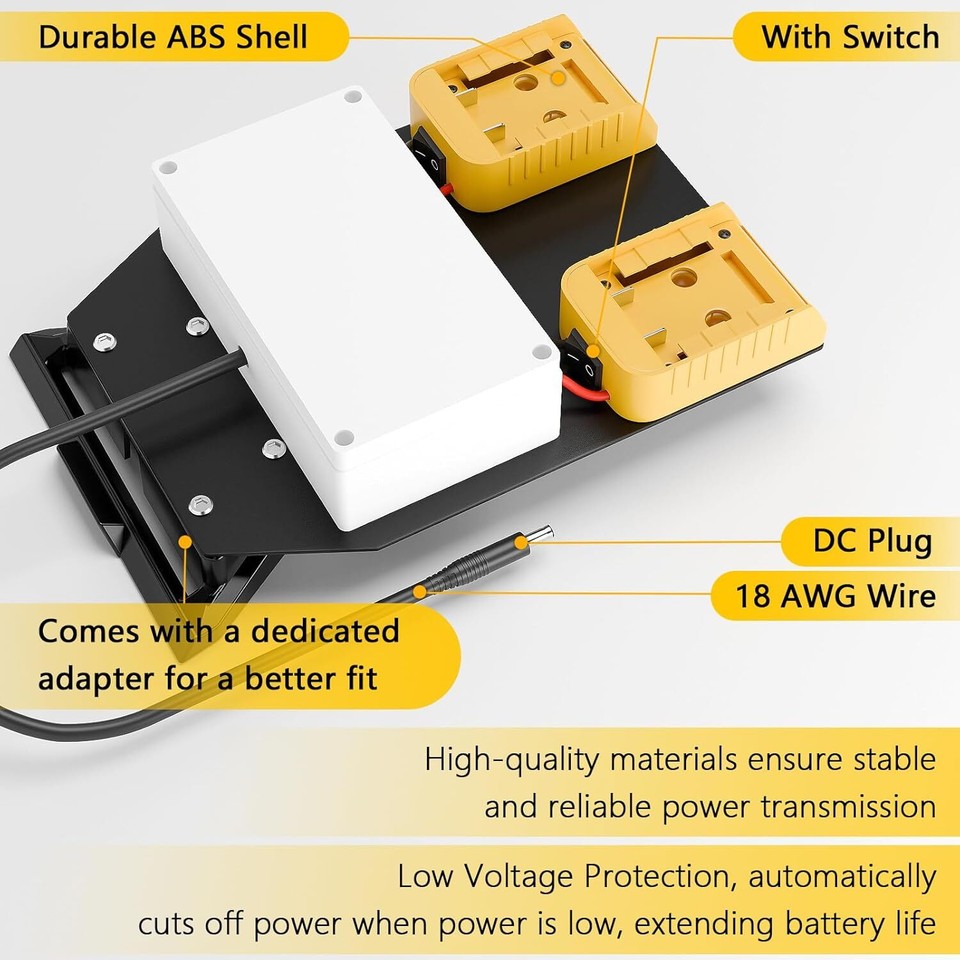 Durable ABS Shell

With Switch

DC Plug

18 AWG Wire

Comes with a dedicated adapter for a better fit

High-quality materials ensure stable and reliable power transmission

Low Voltage Protection, automatically cuts off power when power is low, extending battery life