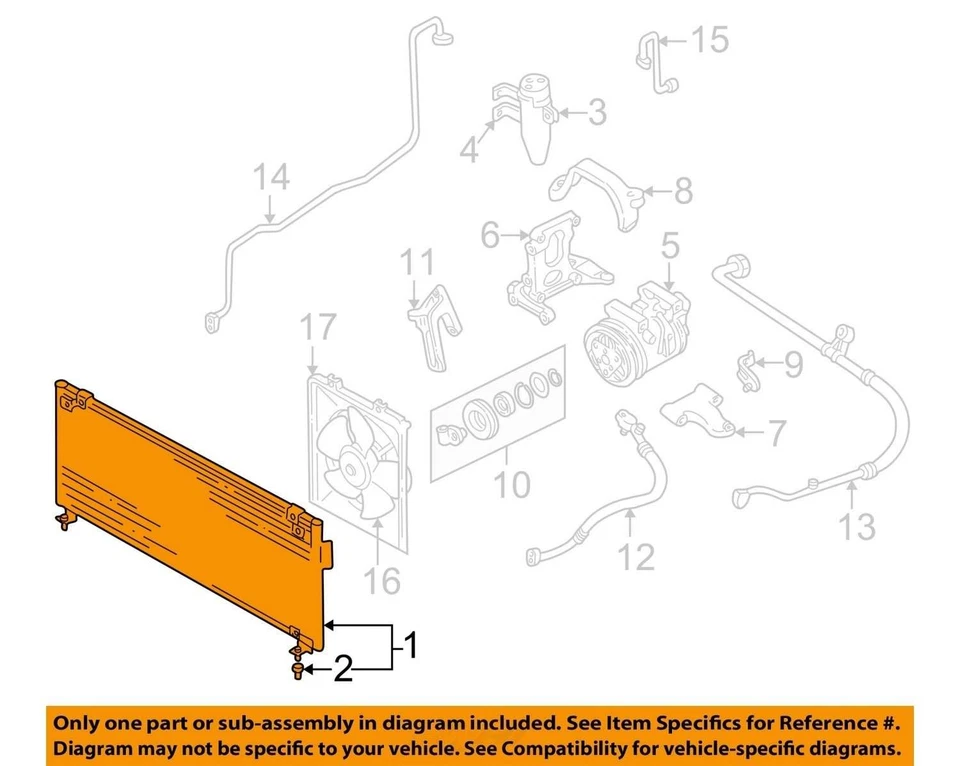 15
3
4
14
8
6
5
11
17
9
7
10
13
12
16
1
2

Only one part or sub-assembly in diagram included. See Item Specifics for Reference #. Diagram may not be specific to your vehicle. See Compatibility for vehicle-specific diagrams.