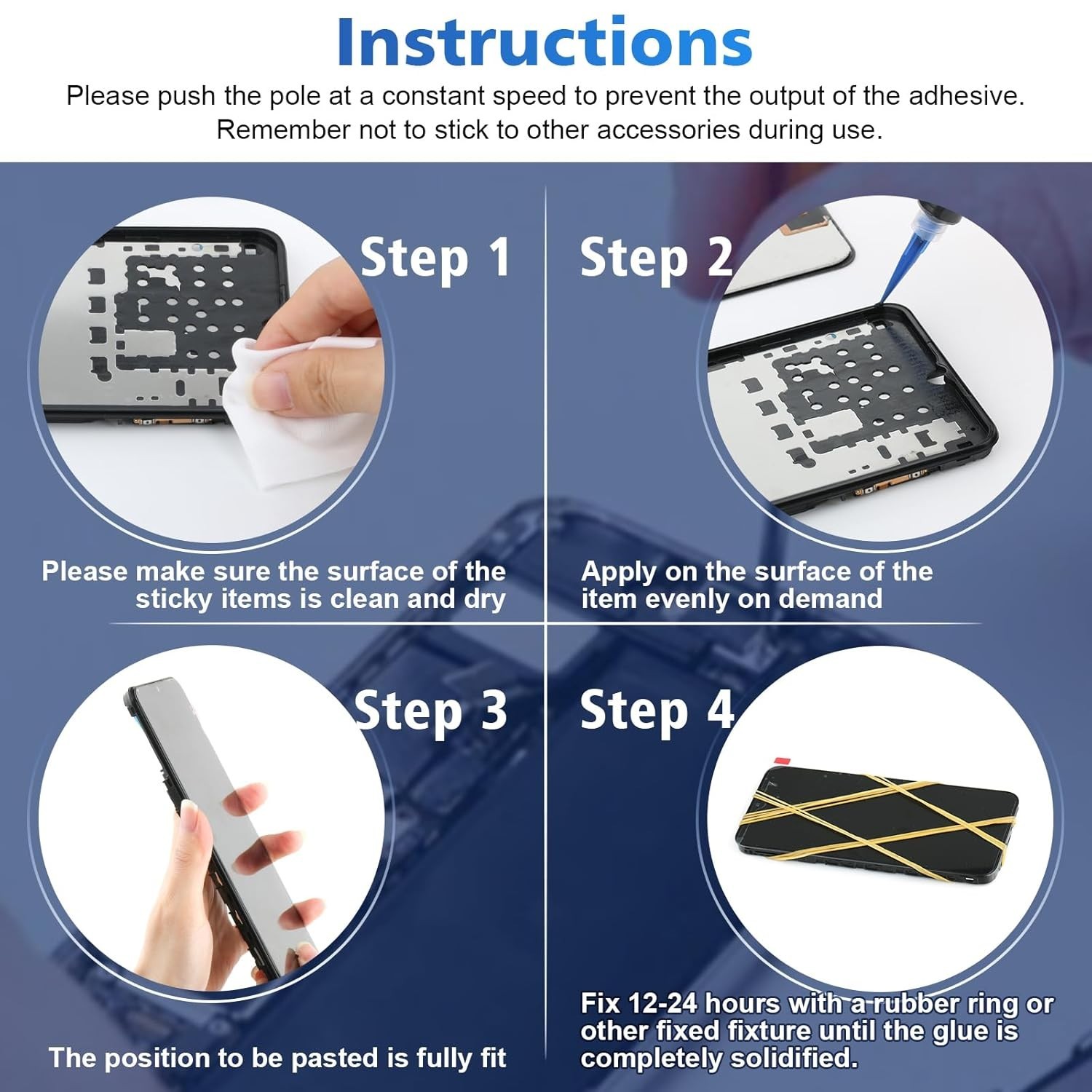 Instructions

Please push the pole at a constant speed to prevent the output of the adhesive. Remember not to stick to other accessories during use.

Step 1

Please make sure the surface of the sticky items is clean and dry

Step 2

Apply on the surface of the item evenly on demand

Step 3

The position to be pasted is fully fit

Step 4

Fix 12-24 hours with a rubber ring or other fixed fixture until the glue is completely solidified.