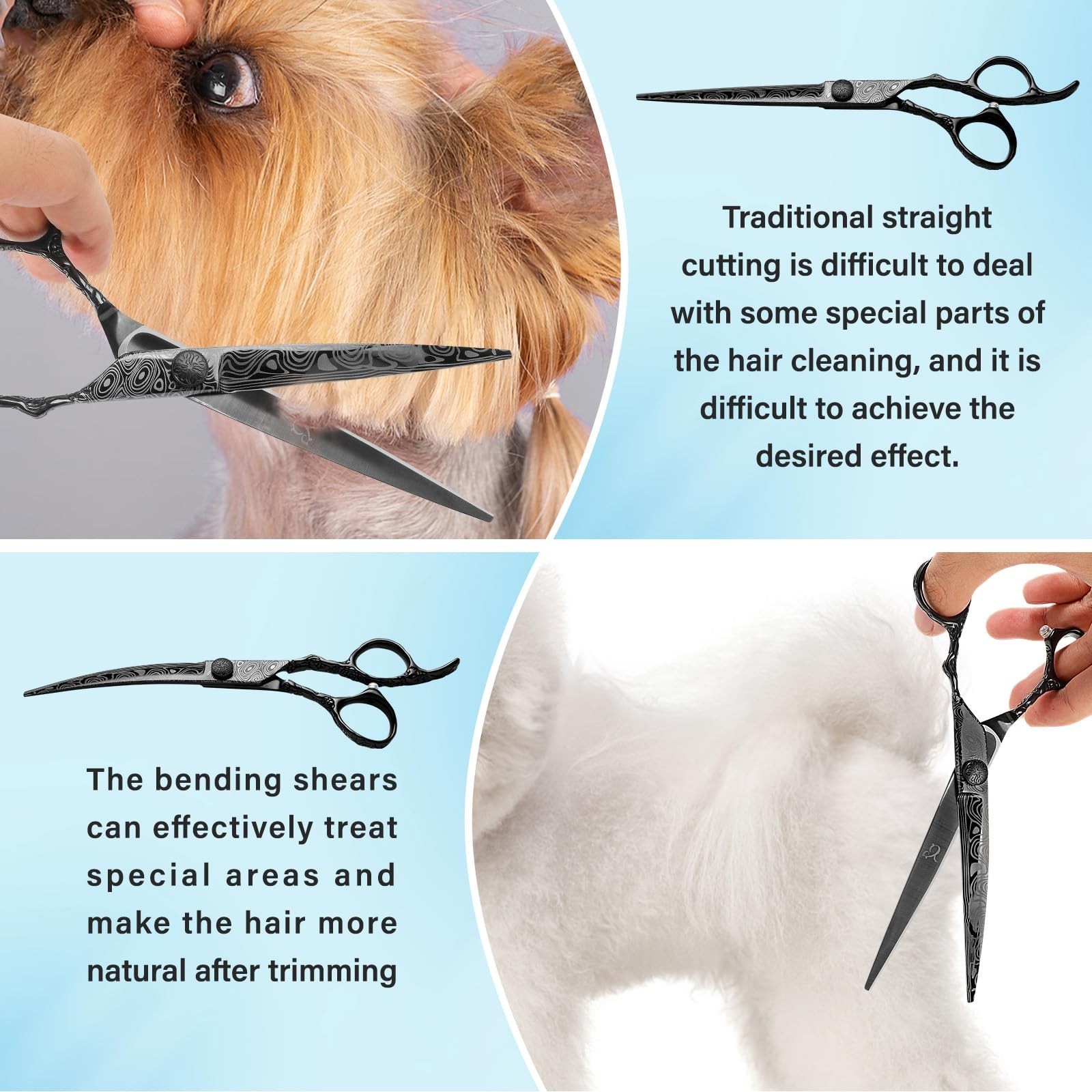 Traditional straight cutting is difficult to deal with some special parts of the hair cleaning, and it is difficult to achieve the desired effect.

The bending shears can effectively treat special areas and make the hair more natural after trimming