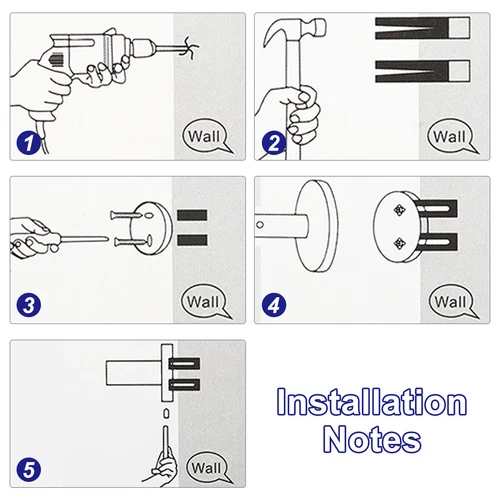 1
Wall

2
Wall

3
Wall

4
Wall

5
Wall

Installation Notes