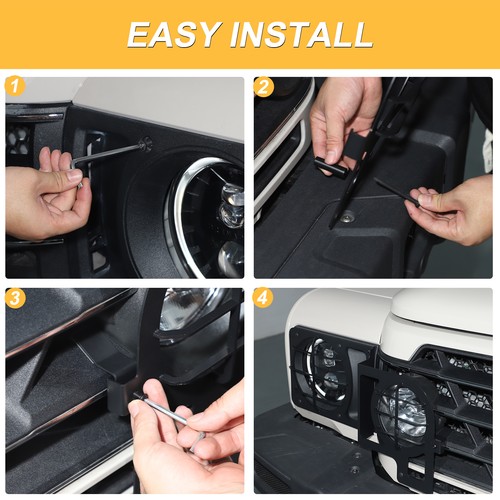 EASY INSTALL

1

2

3

4