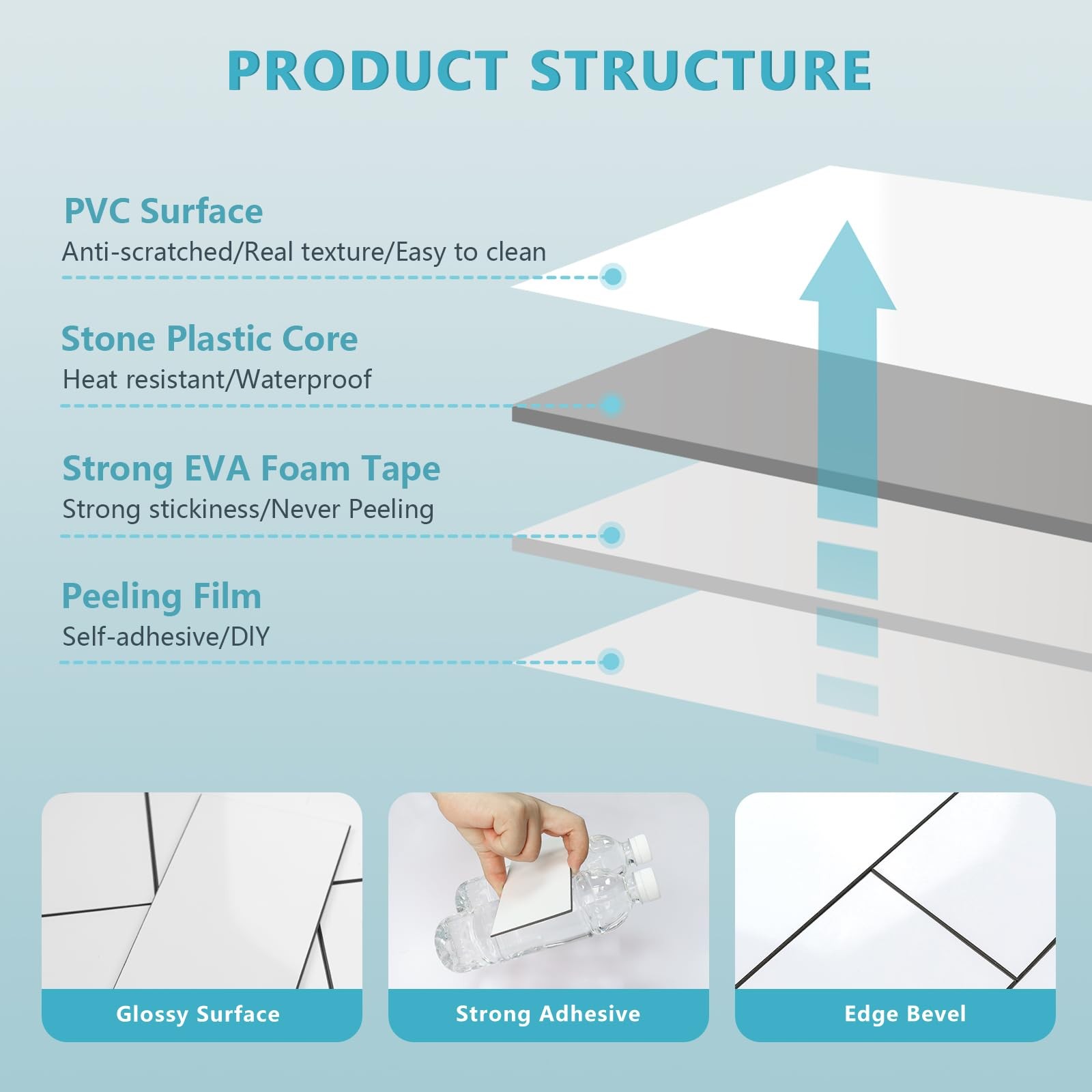 PRODUCT STRUCTURE

PVC Surface
Anti-scratched/Real texture/Easy to clean

Stone Plastic Core
Heat resistant/Waterproof

Strong EVA Foam Tape
Strong stickiness/Never Peeling

Peeling Film
Self-adhesive/DIY

Glossy Surface

Strong Adhesive

Edge Bevel