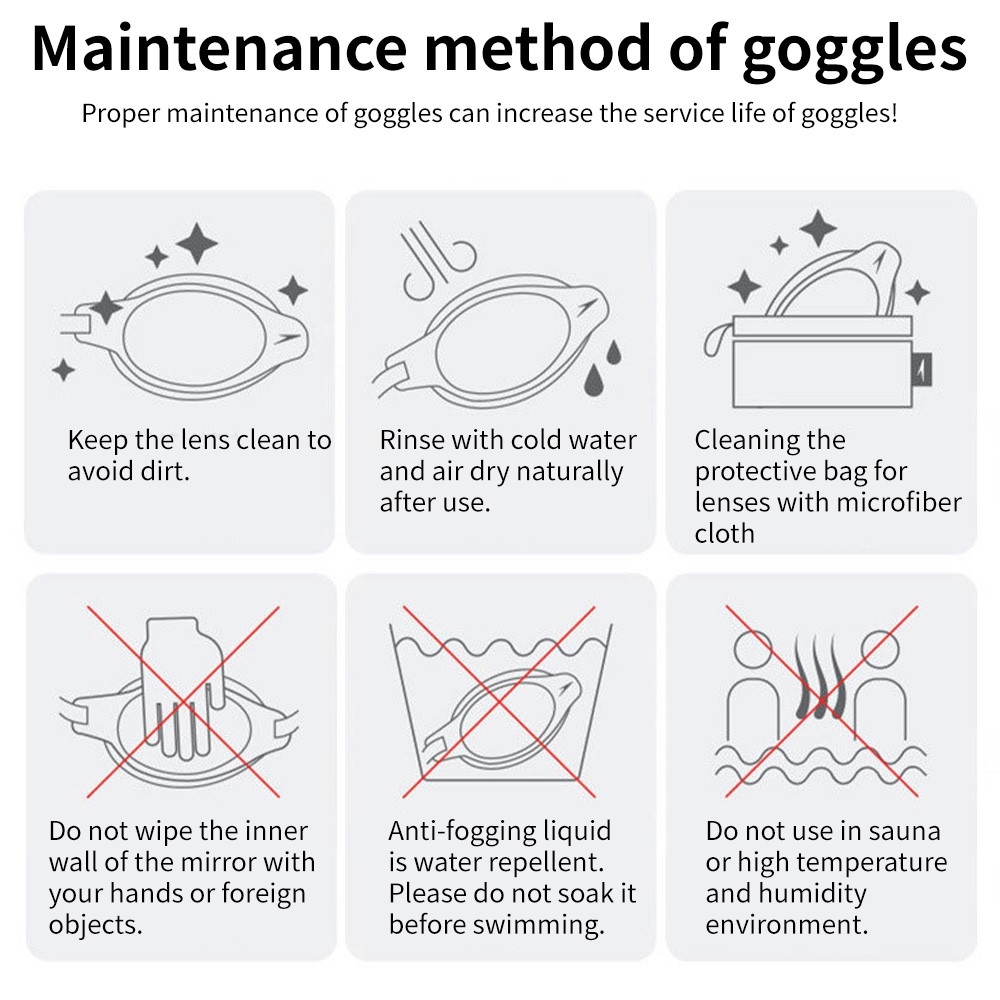 Maintenance method of goggles

Proper maintenance of goggles can increase the service life of goggles!

Keep the lens clean to avoid dirt.

Rinse with cold water and air dry naturally after use.

Cleaning the protective bag for lenses with microfiber cloth

Do not wipe the inner wall of the mirror with your hands or foreign objects.

Anti-fogging liquid is water repellent. Please do not soak it before swimming.

Do not use in sauna or high temperature and humidity environment.