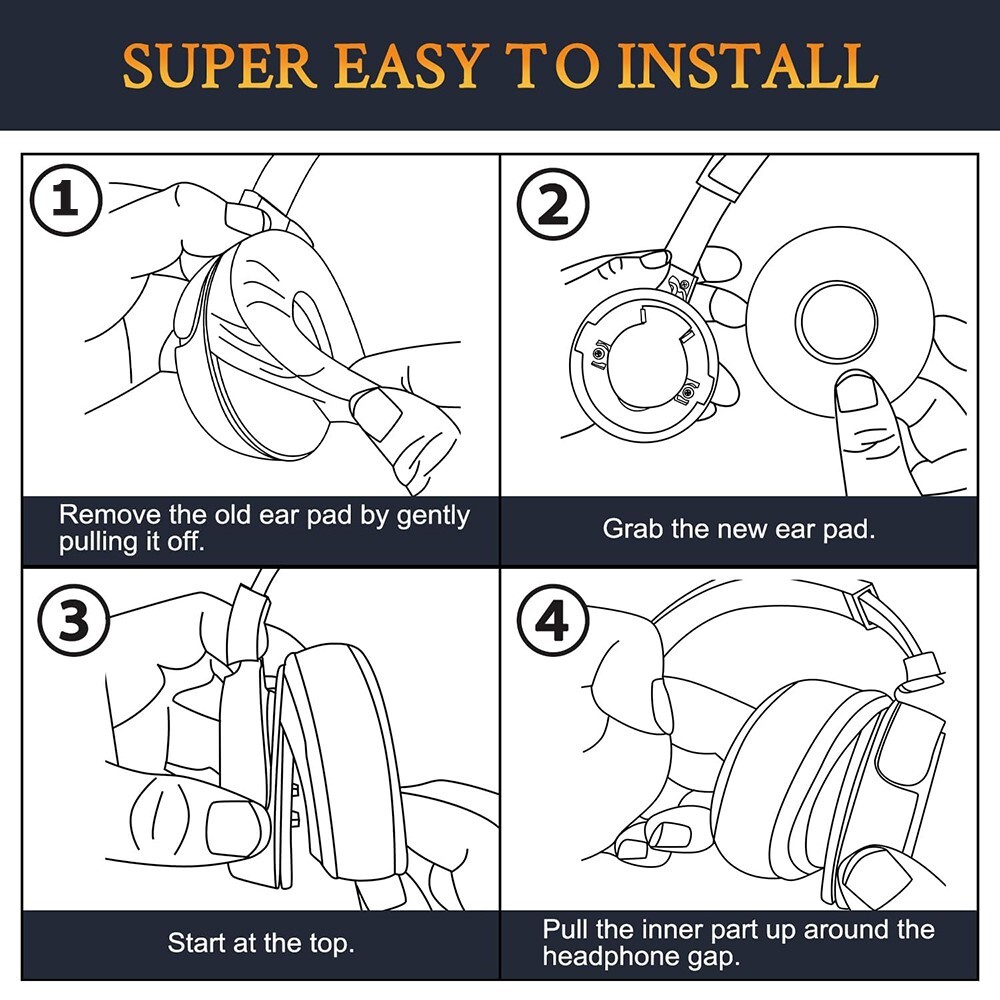 SUPER EASY TO INSTALL

1

Remove the old ear pad by gently pulling it off.

2

Grab the new ear pad.

3

Start at the top.

4

Pull the inner part up around the headphone gap.