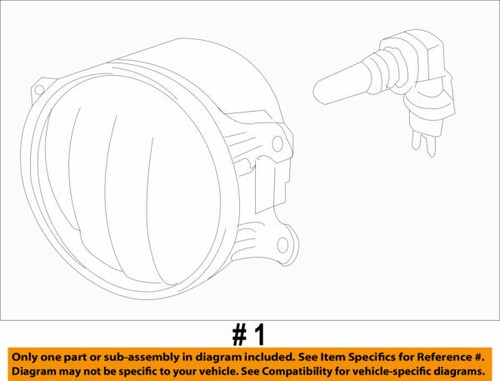 # 1

Only one part or sub-assembly in diagram included. See Item Specifics for Reference #.
Diagram may not be specific to your vehicle. See Compatibility for vehicle-specific diagrams.