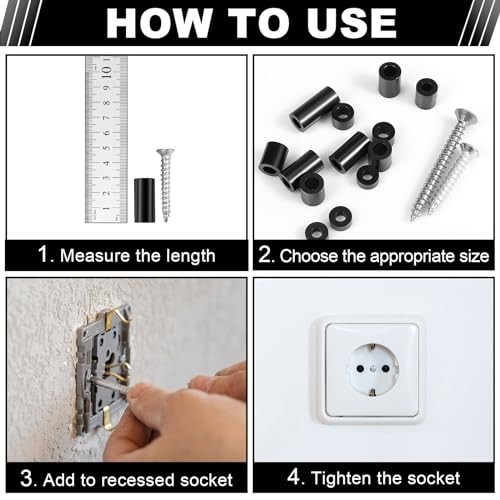 HOW TO USE

1 2 3 4 5 6 7 8 9 10

1. Measure the length

2. Choose the appropriate size

3. Add to recessed socket

4. Tighten the socket