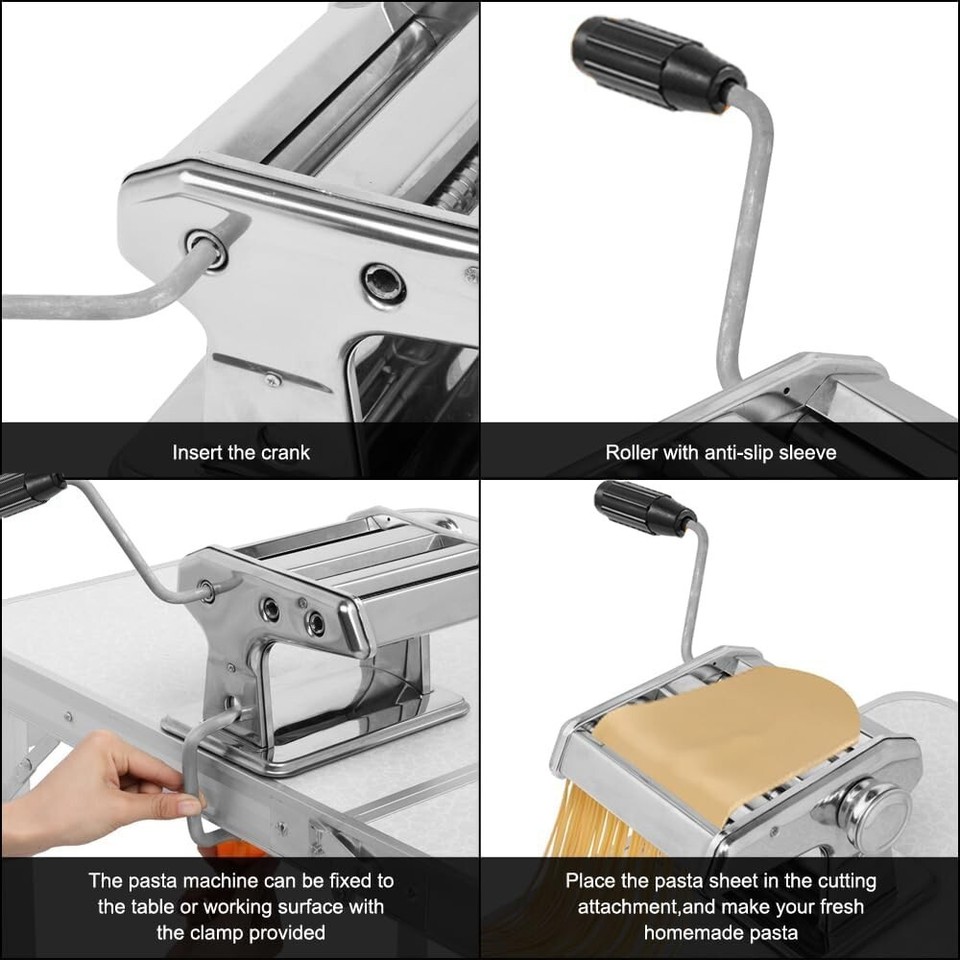 Insert the crank

Roller with anti-slip sleeve

The pasta machine can be fixed to the table or working surface with the clamp provided

Place the pasta sheet in the cutting attachment,and make your fresh homemade pasta