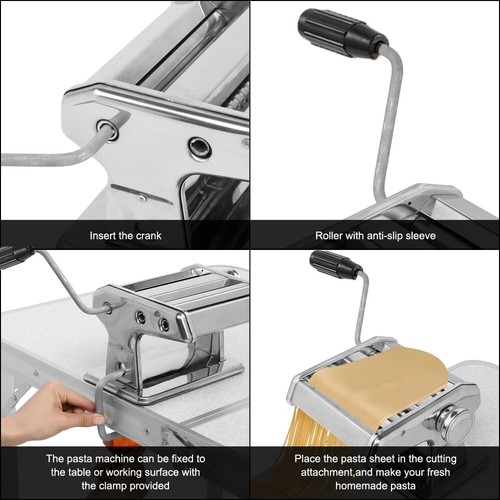 Insert the crank

Roller with anti-slip sleeve

The pasta machine can be fixed to the table or working surface with the clamp provided

Place the pasta sheet in the cutting attachment,and make your fresh homemade pasta