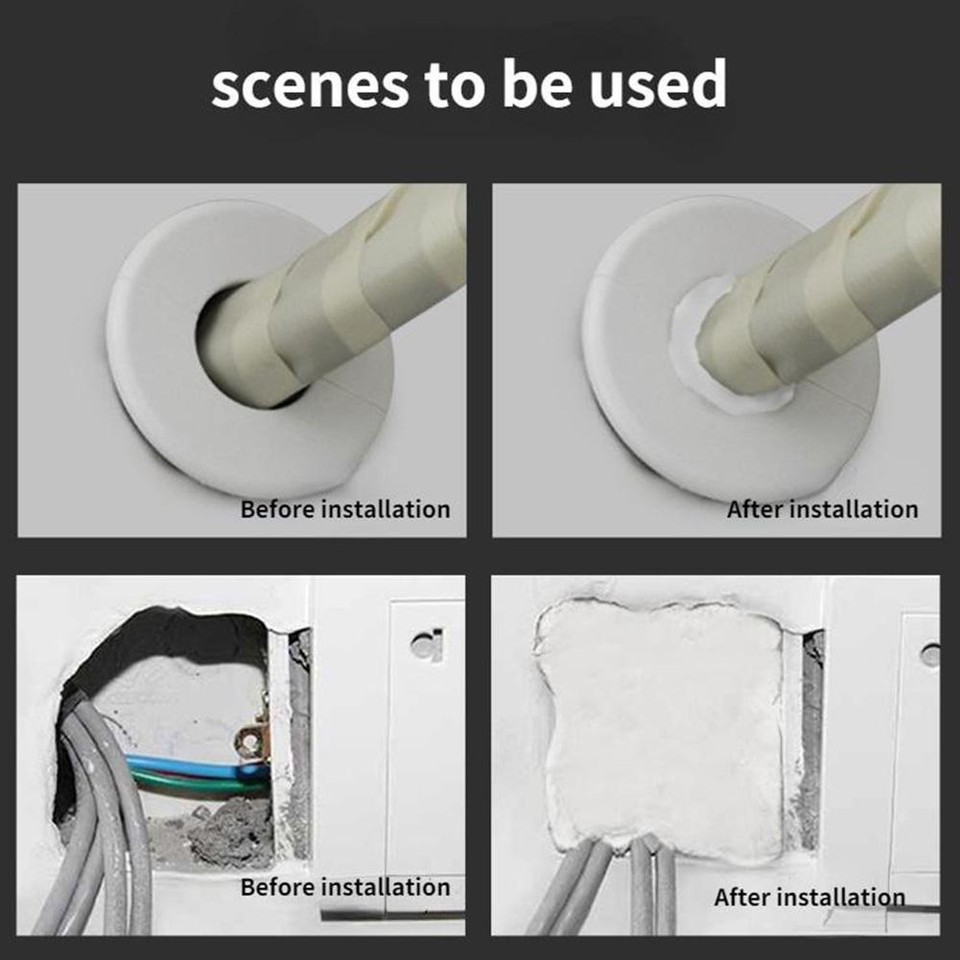 scenes to be used

Before installation

After installation

Before installation

After installation