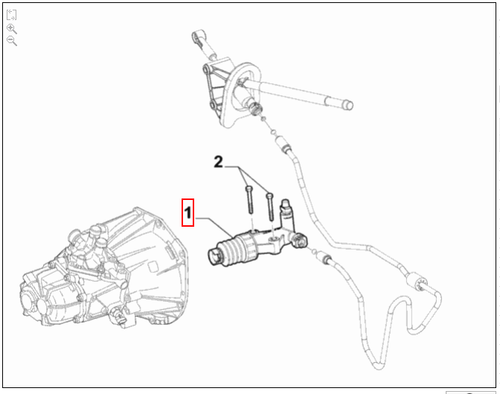 2

1