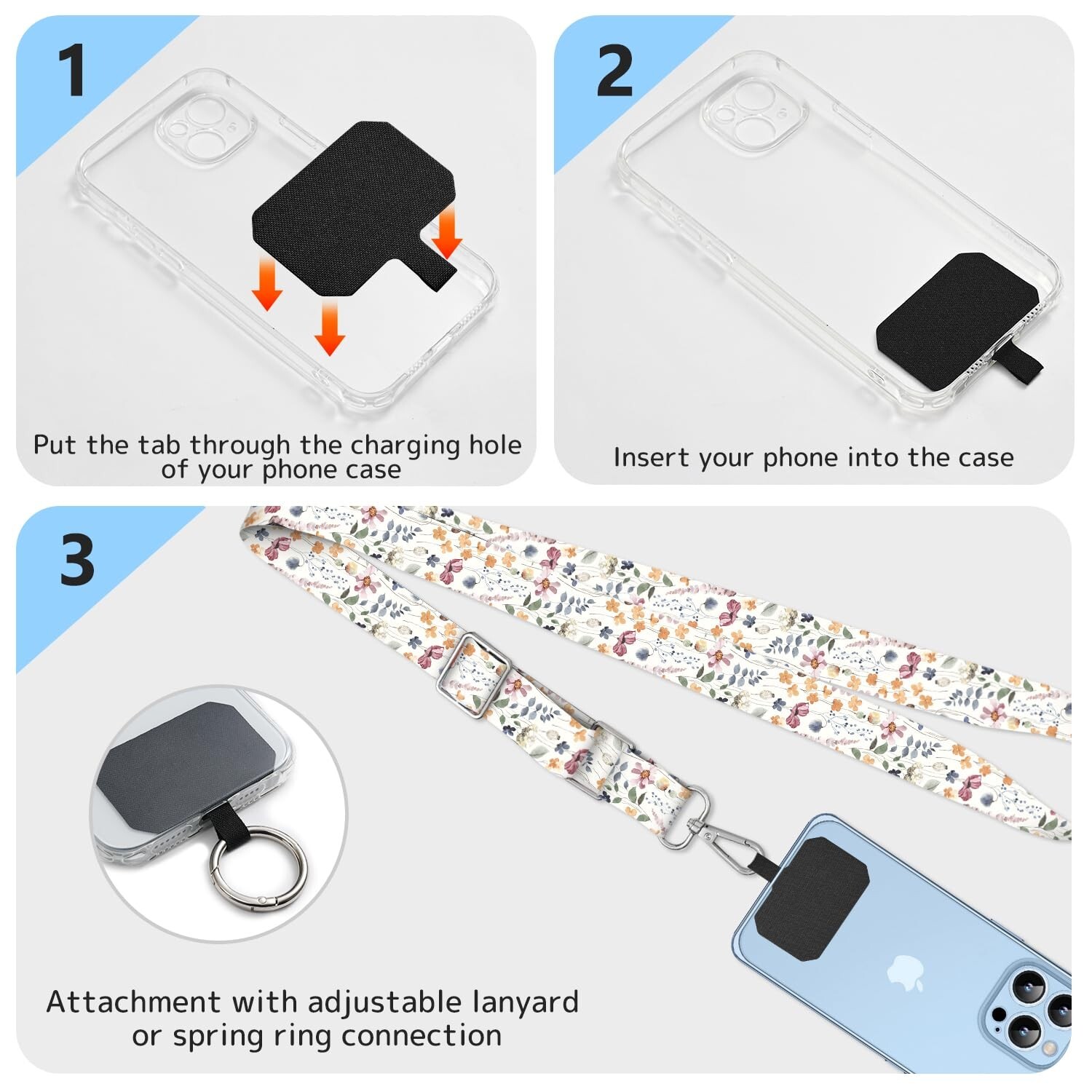 1

Put the tab through the charging hole of your phone case

2

Insert your phone into the case

3

Attachment with adjustable lanyard or spring ring connection