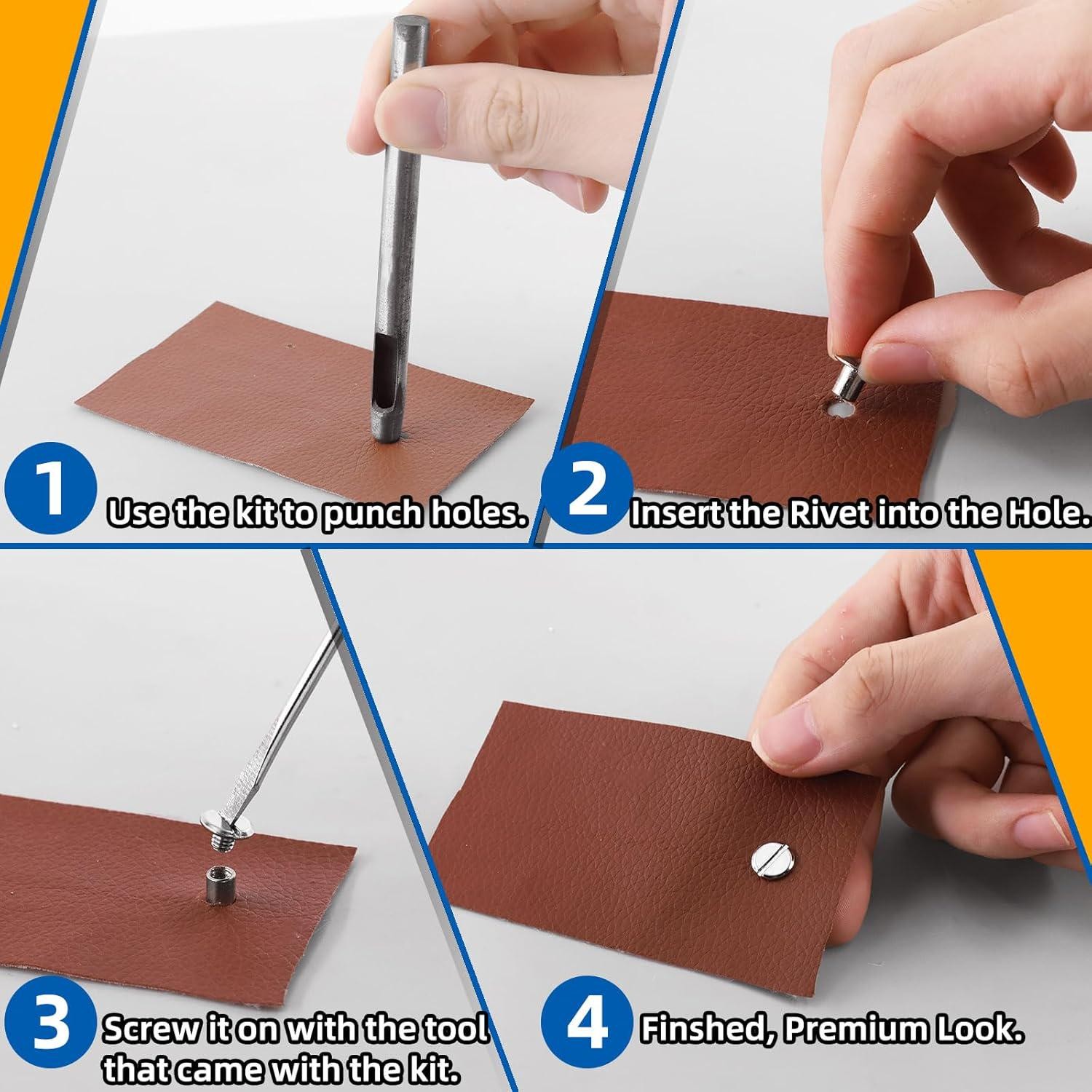 1 Use the kit to punch holes.

2 Insert the Rivet into the Hole.

3 Screw it on with the tool that came with the kit.

4 Finshed, Premium Look.