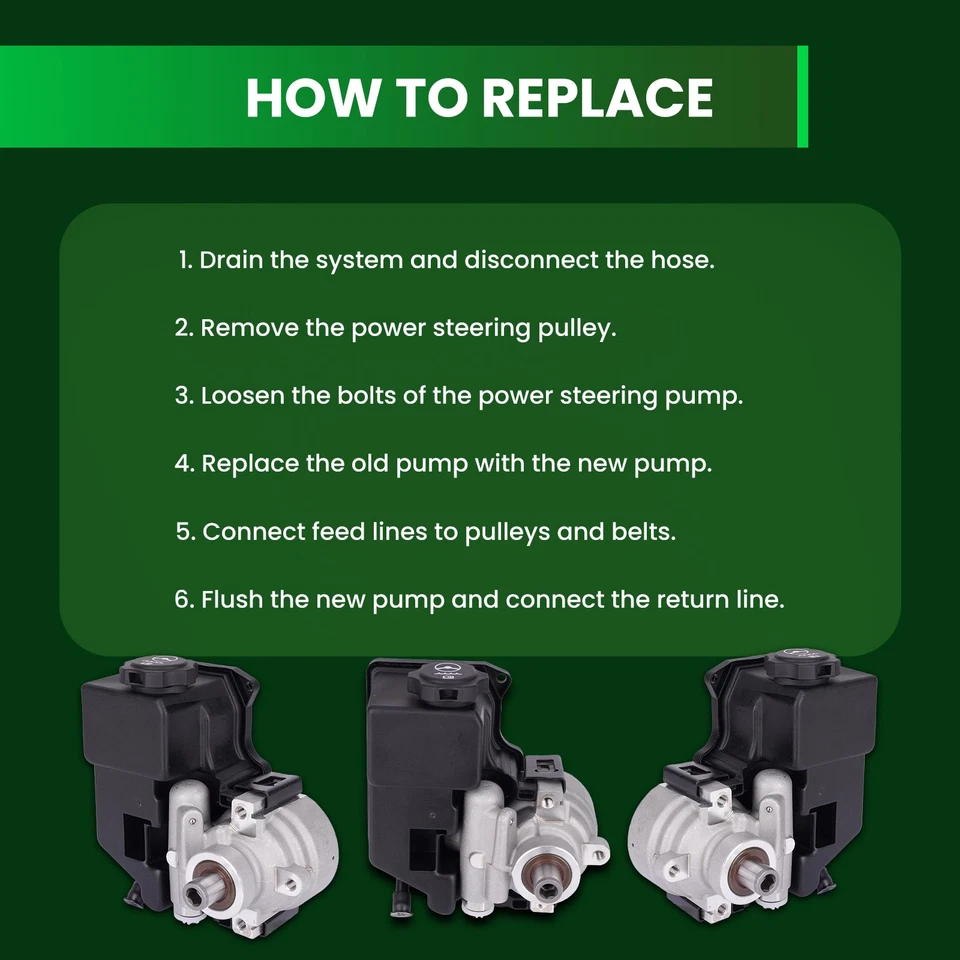 HOW TO REPLACE

1. Drain the system and disconnect the hose.

2. Remove the power steering pulley.

3. Loosen the bolts of the power steering pump.

4. Replace the old pump with the new pump.

5. Connect feed lines to pulleys and belts.

6. Flush the new pump and connect the return line.