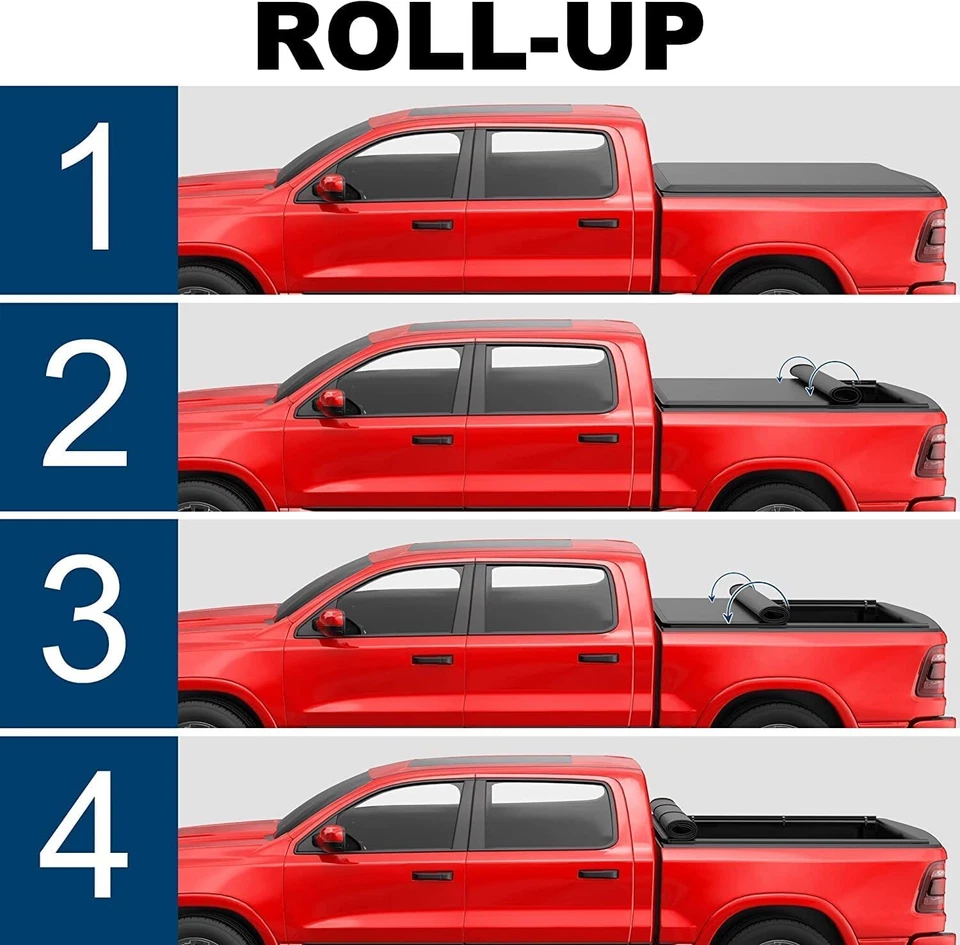 ROLL-UP

1

2

3

4