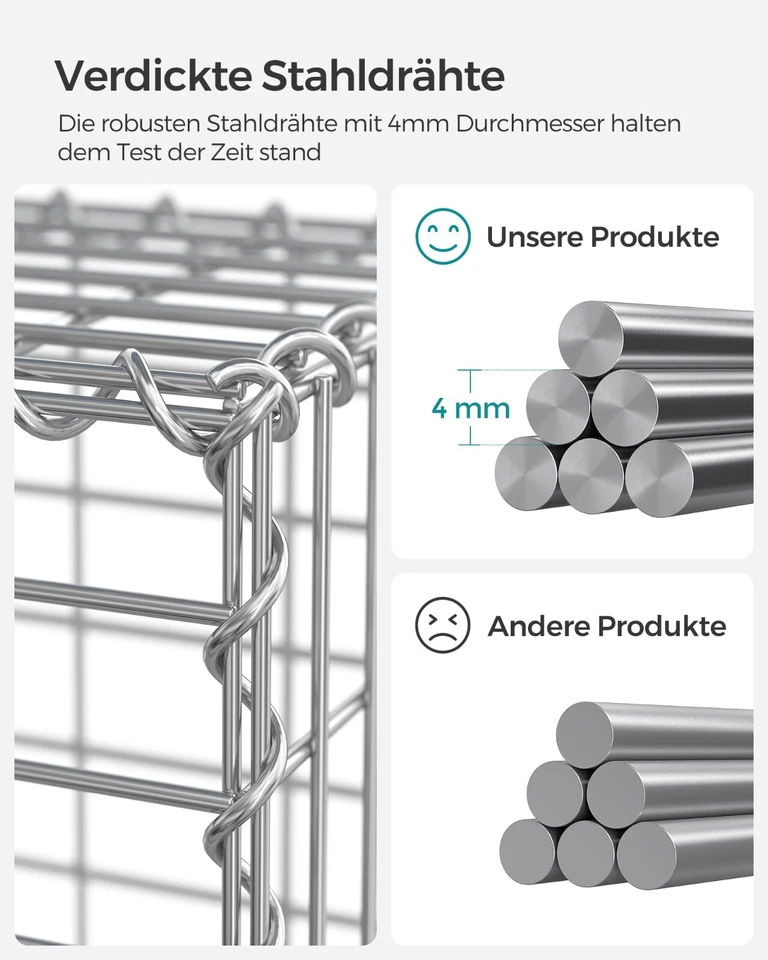 Verdickte Stahldrähte

Die robusten Stahldrähte mit 4mm Durchmesser halten dem Test der Zeit stand

Unsere Produkte

4 mm

Andere Produkte