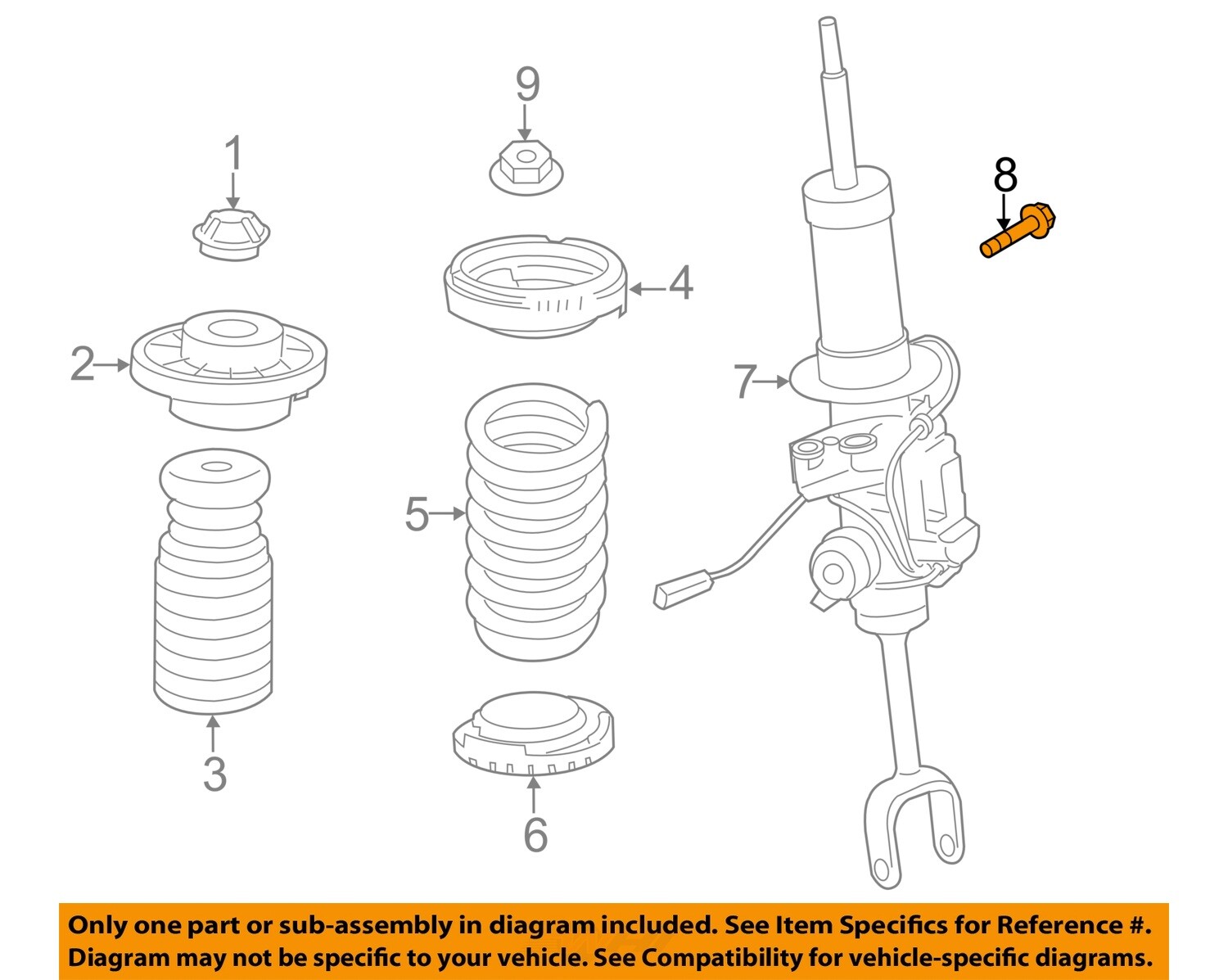 9

1

8

4

2

7

5

3

6

Only one part or sub-assembly in diagram included. See Item Specifics for Reference #. Diagram may not be specific to your vehicle. See Compatibility for vehicle-specific diagrams.