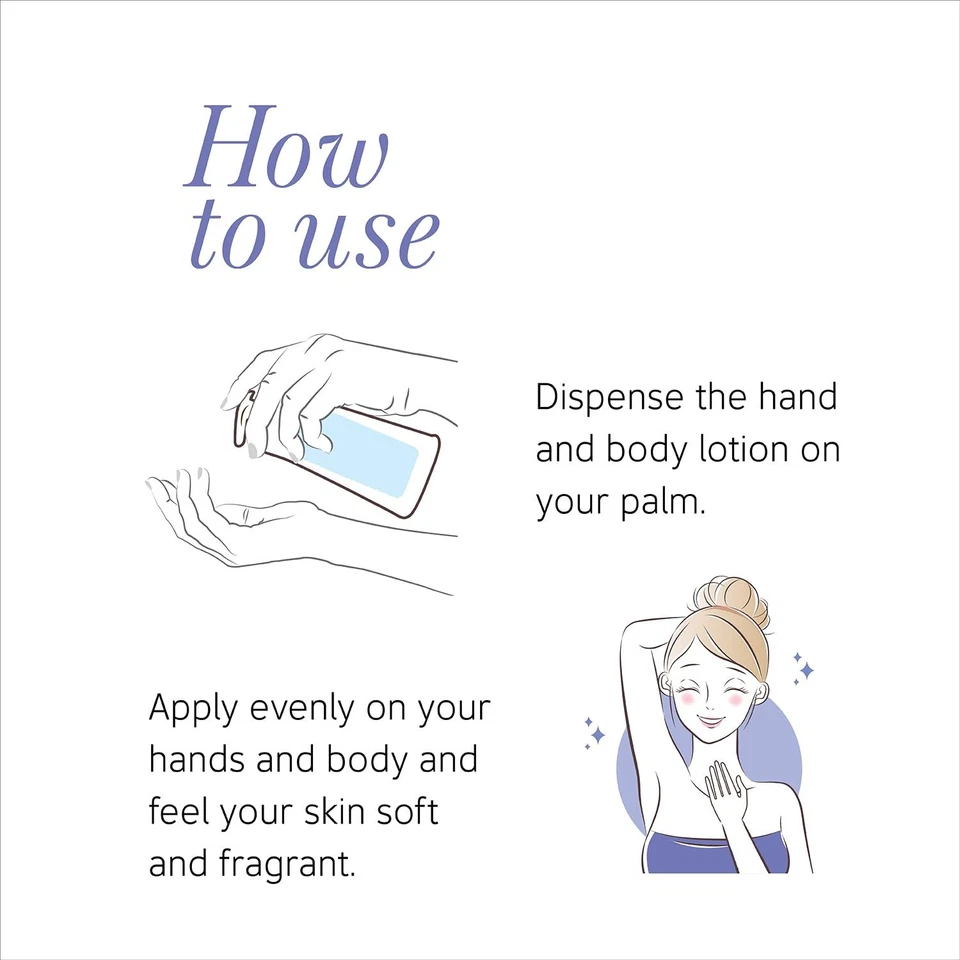 How to use

Dispense the hand and body lotion on your palm.

Apply evenly on your hands and body and feel your skin soft and fragrant.