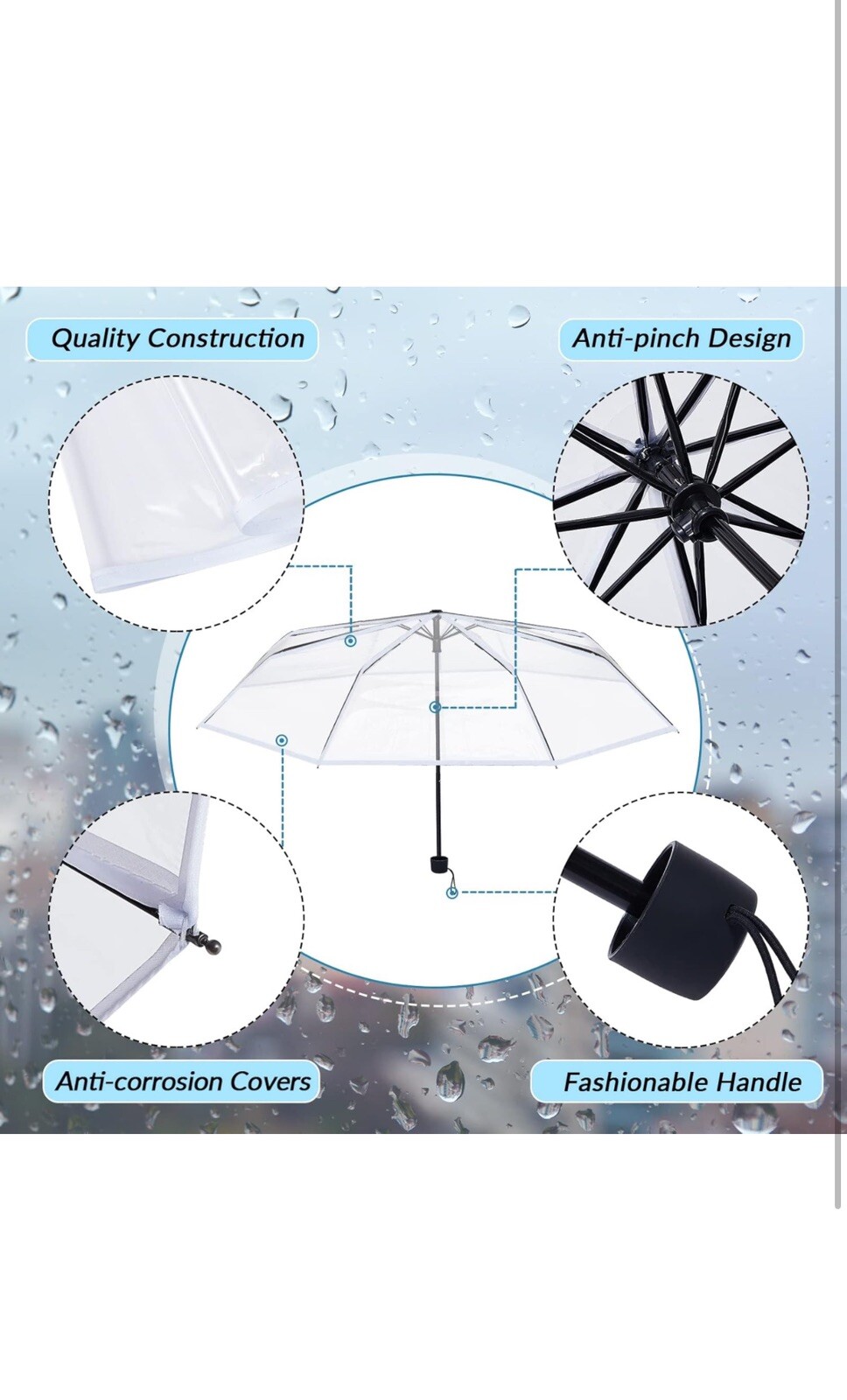 Quality Construction

Anti-pinch Design

Anti-corrosion Covers

Fashionable Handle