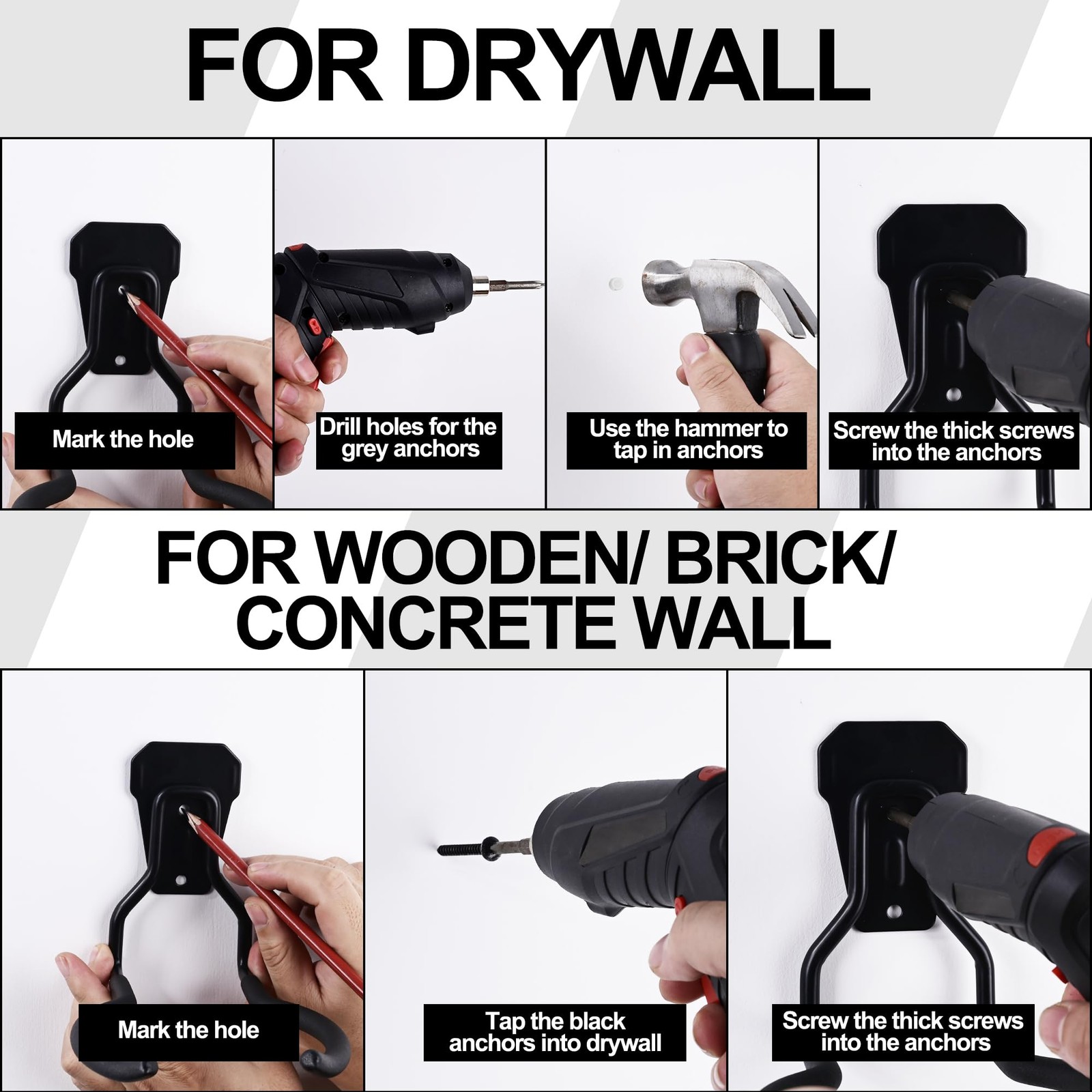 FOR DRYWALL

Mark the hole

Drill holes for the grey anchors

Use the hammer to tap in anchors

Screw the thick screws into the anchors

FOR WOODEN/ BRICK/ CONCRETE WALL

Mark the hole

Tap the black anchors into drywall

Screw the thick screws into the anchors